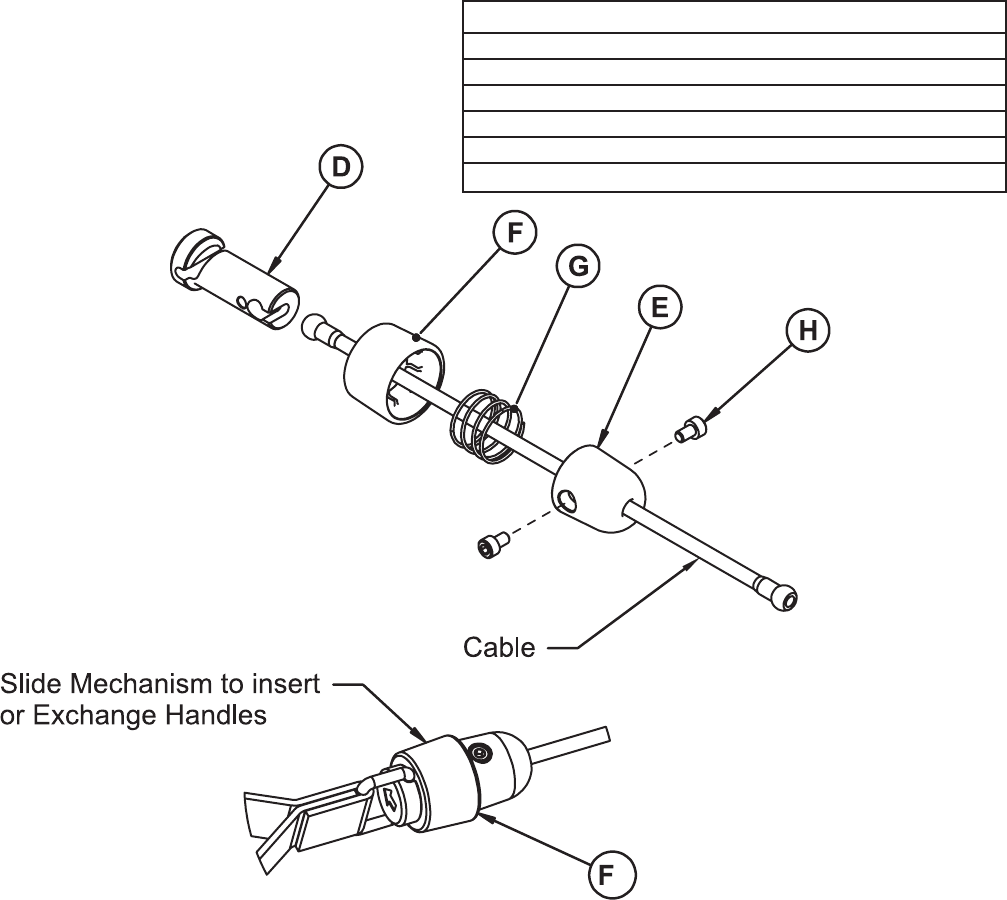 D

F

G

E

H

Cable

Slide Mechanism to insert or Exchange Handles

F