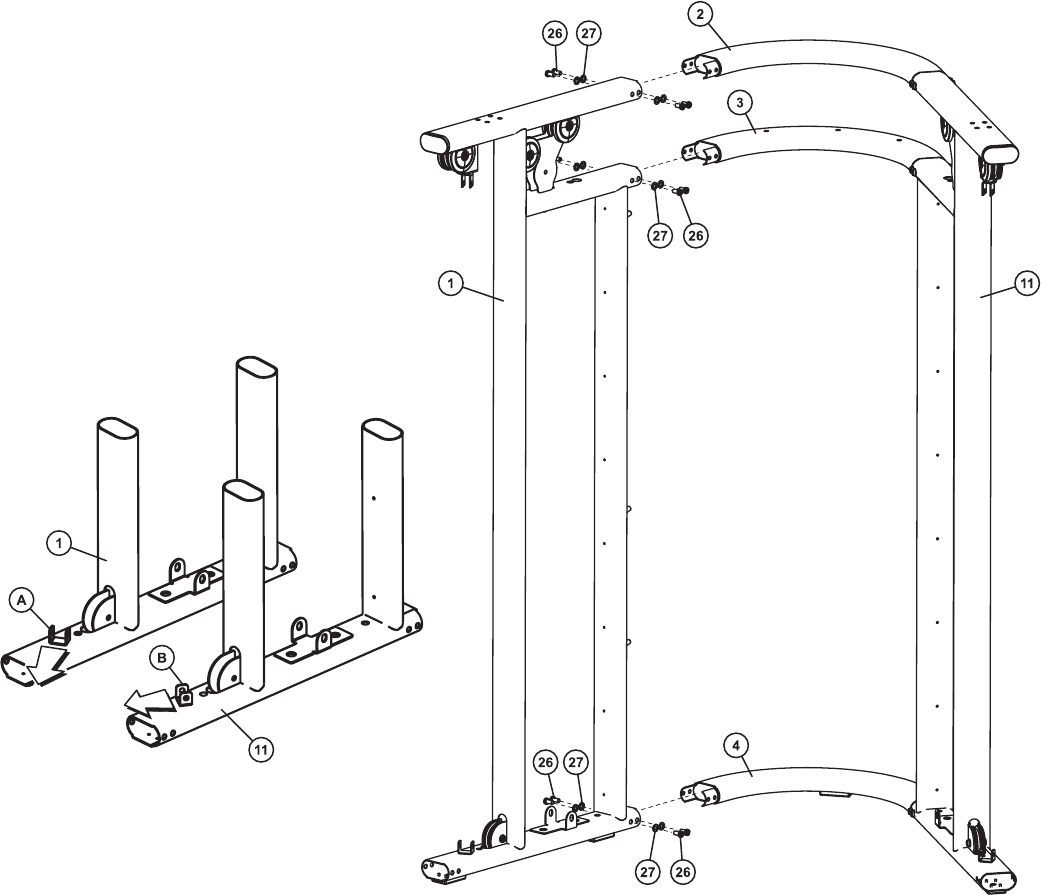 26
27
2
3
27
26
1
11
1
A
B
11
4
26
27
27
26