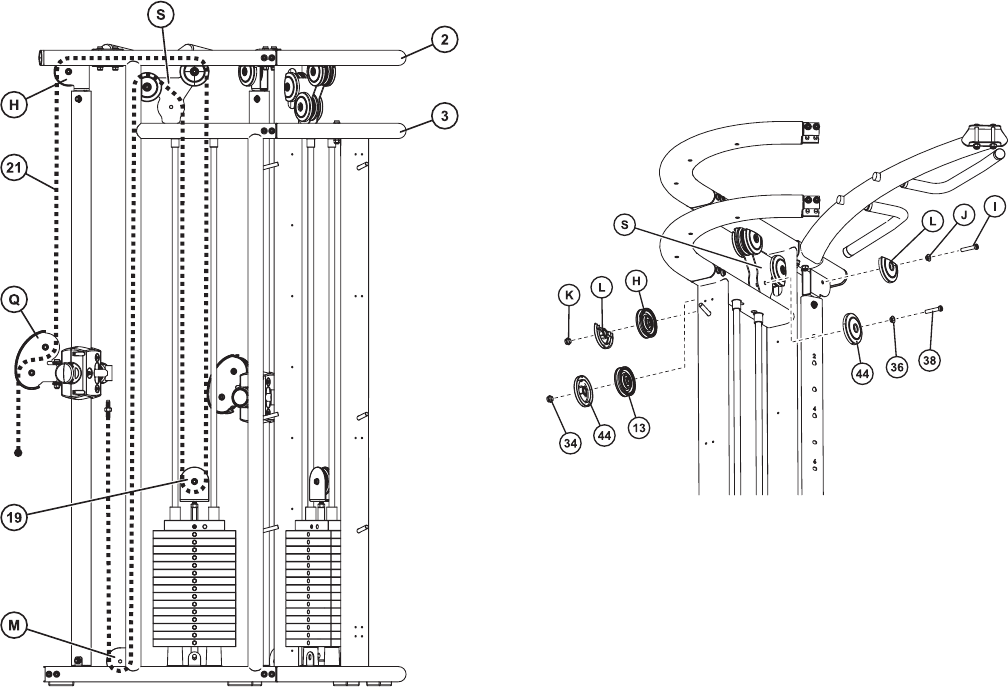 S
2
H
3
21
Q
19
M
S
L
J
I
K
L
H
44
36
38
34
44
13
2
4
4