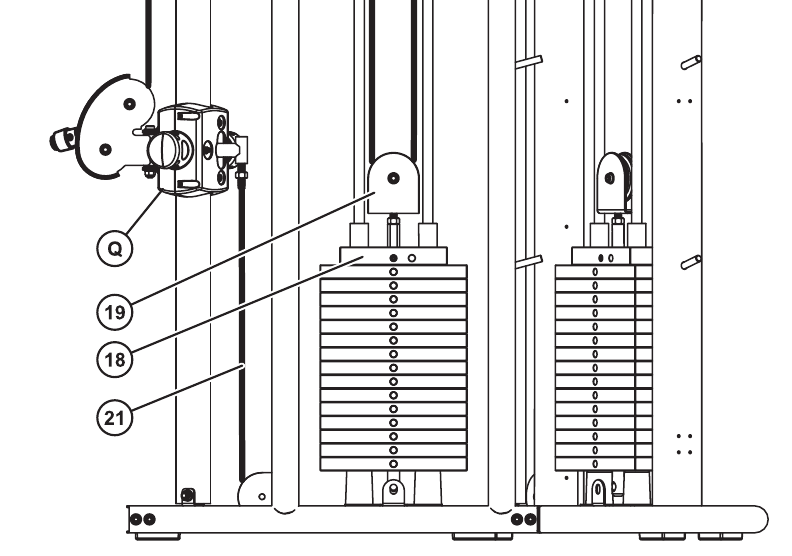 Q

19

18

21