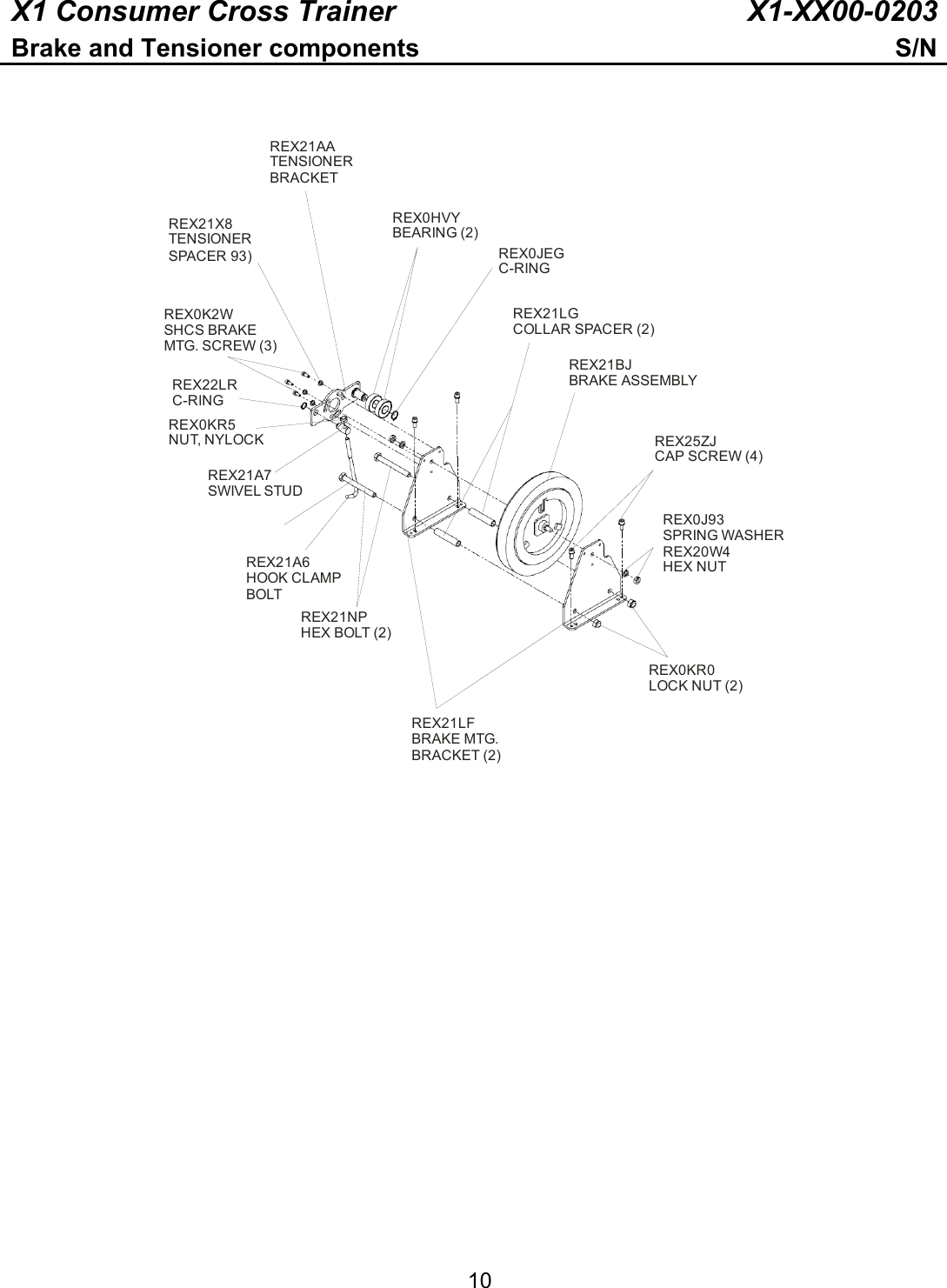 X1 Consumer Cross Trainer X1-XX00-0203
Brake and Tensioner components S/N

REX21AA
TENSIONER
BRACKET

REX21X8
TENSIONER
SPACER 93)

REX0HVY
BEARING (2)

REX0JEG
C-RING

REX0K2W
SHCS BRAKE
MTG. SCREW (3)

REX21LG
COLLAR SPACER (2)

REX21BJ
BRAKE ASSEMBLY

REX22LR
C-RING

REX0KR5
NUT, NYLOCK

REX25ZJ
CAP SCREW (4)

REX21A7
SWIVEL STUD

REX0J93
SPRING WASHER

REX20W4
HEX NUT

REX21A6
HOOK CLAMP
BOLT

REX21NP
HEX BOLT (2)

REX0KR0
LOCK NUT (2)

REX21LF
BRAKE MTG.
BRACKET (2)

10