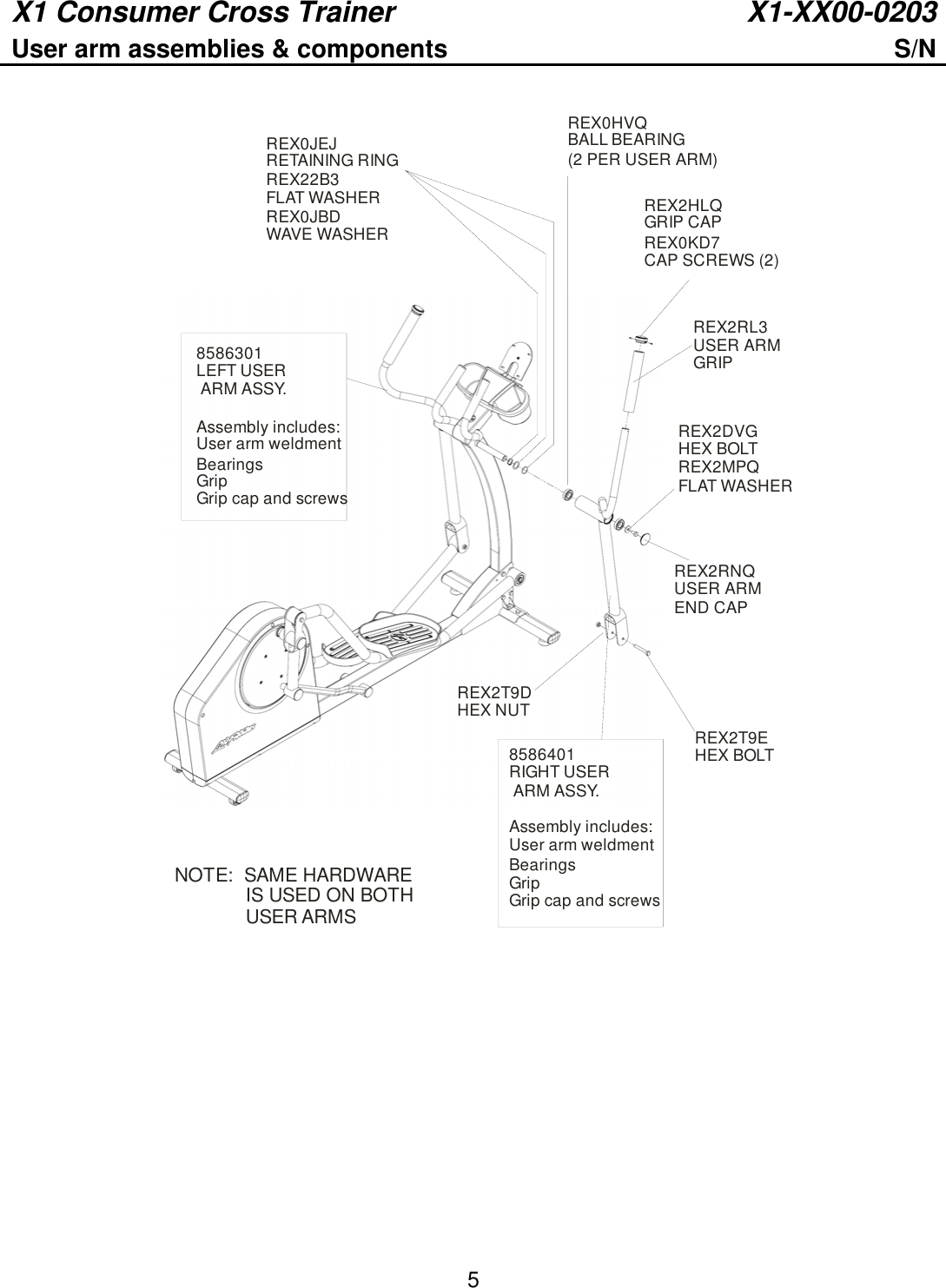 X1 Consumer Cross Trainer X1-XX00-0203
User arm assemblies & components S/N

REX0JEJ
RETAINING RING
REX22B3
FLAT WASHER
REX0JBD
WAVE WASHER

REX0HVQ
BALL BEARING
(2 PER USER ARM)

REX2HLQ
GRIP CAP
REX0KD7
CAP SCREWS (2)

REX2RL3
USER ARM
GRIP

8586301
LEFT USER
ARM ASSY.

Assembly includes:
User arm weldment
Bearings
Grip
Grip cap and screws

REX2DVG
HEX BOLT
REX2MPQ
FLAT WASHER

REX2RNQ
USER ARM
END CAP

REX2T9D
HEX NUT

REX2T9E
HEX BOLT

8586401
RIGHT USER
ARM ASSY.

Assembly includes:
User arm weldment
Bearings
Grip
Grip cap and screws

NOTE: SAME HARDWARE IS USED ON BOTH USER ARMS

5