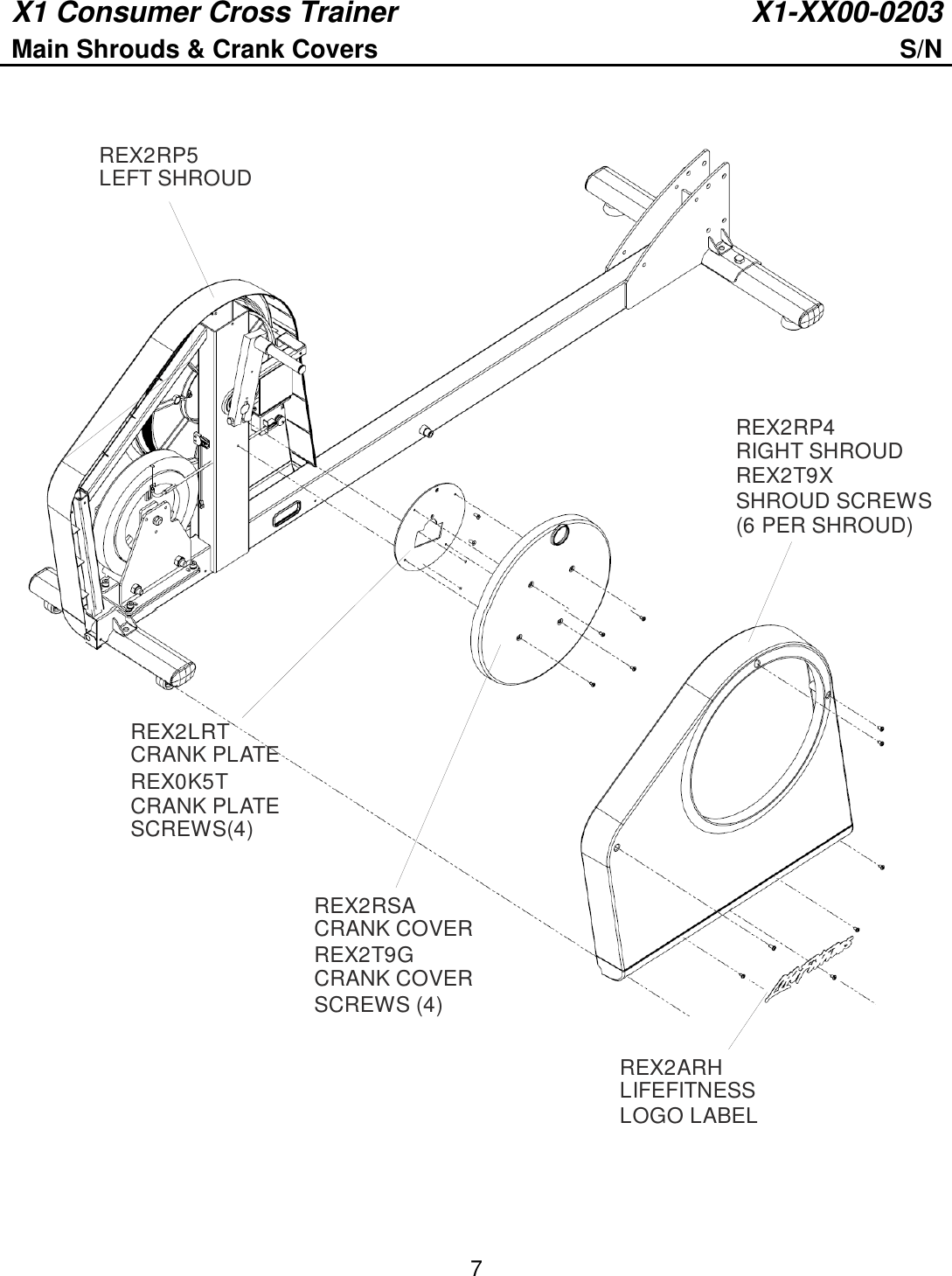 X1 Consumer Cross Trainer
X1-XX00-0203
Main Shrouds & Crank Covers
S/N

REX2RP5
LEFT SHROUD

REX2RP4
RIGHT SHROUD
REX2T9X
SHROUD SCREWS
(6 PER SHROUD)

REX2LRT
CRANK PLATE
REX0K5T
CRANK PLATE
SCREWS(4)

REX2RSA
CRANK COVER
REX2T9G
CRANK COVER
SCREWS (4)

REX2ARH
LIFEFITNESS
LOGO LABEL

7