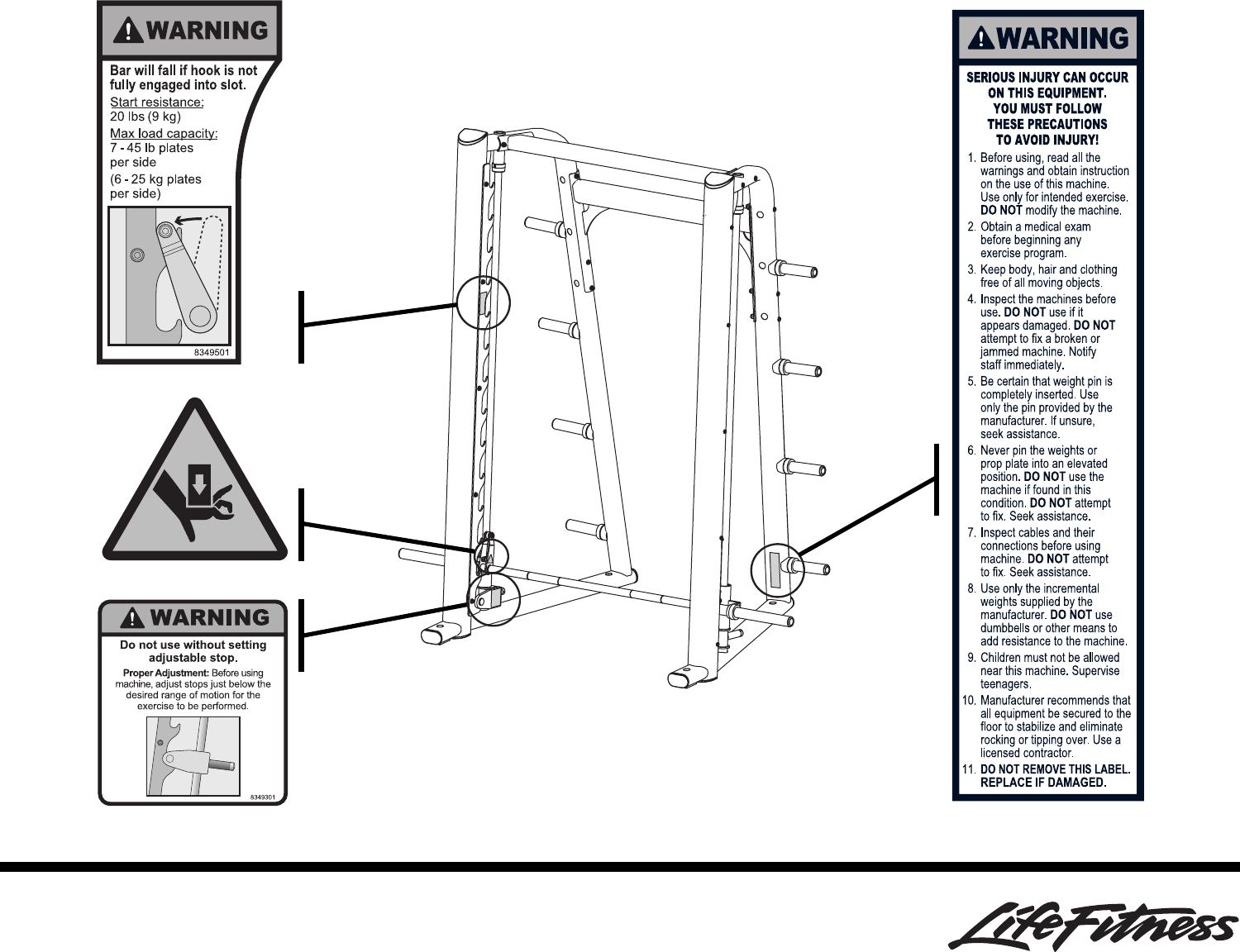 WARNING

Bar will fall if hook is not fully engaged into slot.
Start resistance:
20 lbs (9 kg)
Max load capacity:
7 - 45 lb plates per side
(6 - 25 kg plates per side)

8349501

WARNING

Do not use without setting adjustable stop.
Proper Adjustment: Before using machine, adjust stops just below the desired range of motion for the exercise to be performed.

8349301

WARNING

SERIOUS INJURY CAN OCCUR ON THIS EQUIPMENT. YOU MUST FOLLOW THESE PRECAUTIONS TO AVOID INJURY!

1. Before using, read all the warnings and obtain instruction on the use of this machine. Use only for intended exercise. DO NOT modify the machine.
2. Obtain a medical exam before beginning any exercise program.
3. Keep body, hair and clothing free of all moving objects.
4. Inspect the machines before use. DO NOT use if it appears damaged. DO NOT attempt to fix a broken or jammed machine. Notify staff immediately.
5. Be certain that weight pin is completely inserted. Use only the pin provided by the manufacturer. If unsure, seek assistance.
6. Never pin the weights or prop plate into an elevated position. DO NOT use the machine if found in this condition. DO NOT attempt to fix. Seek assistance.
7. Inspect cables and their connections before using machine. DO NOT attempt to fix. Seek assistance.
8. Use only the incremental weights supplied by the manufacturer. DO NOT use dumbbells or other means to add resistance to the machine.
9. Children must not be allowed near this machine. Supervise teenagers.
10. Manufacturer recommends that all equipment be secured to the floor to stabilize and eliminate rocking or tipping over. Use a licensed contractor.
11. DO NOT REMOVE THIS LABEL. REPLACE IF DAMAGED.

LifeFitness