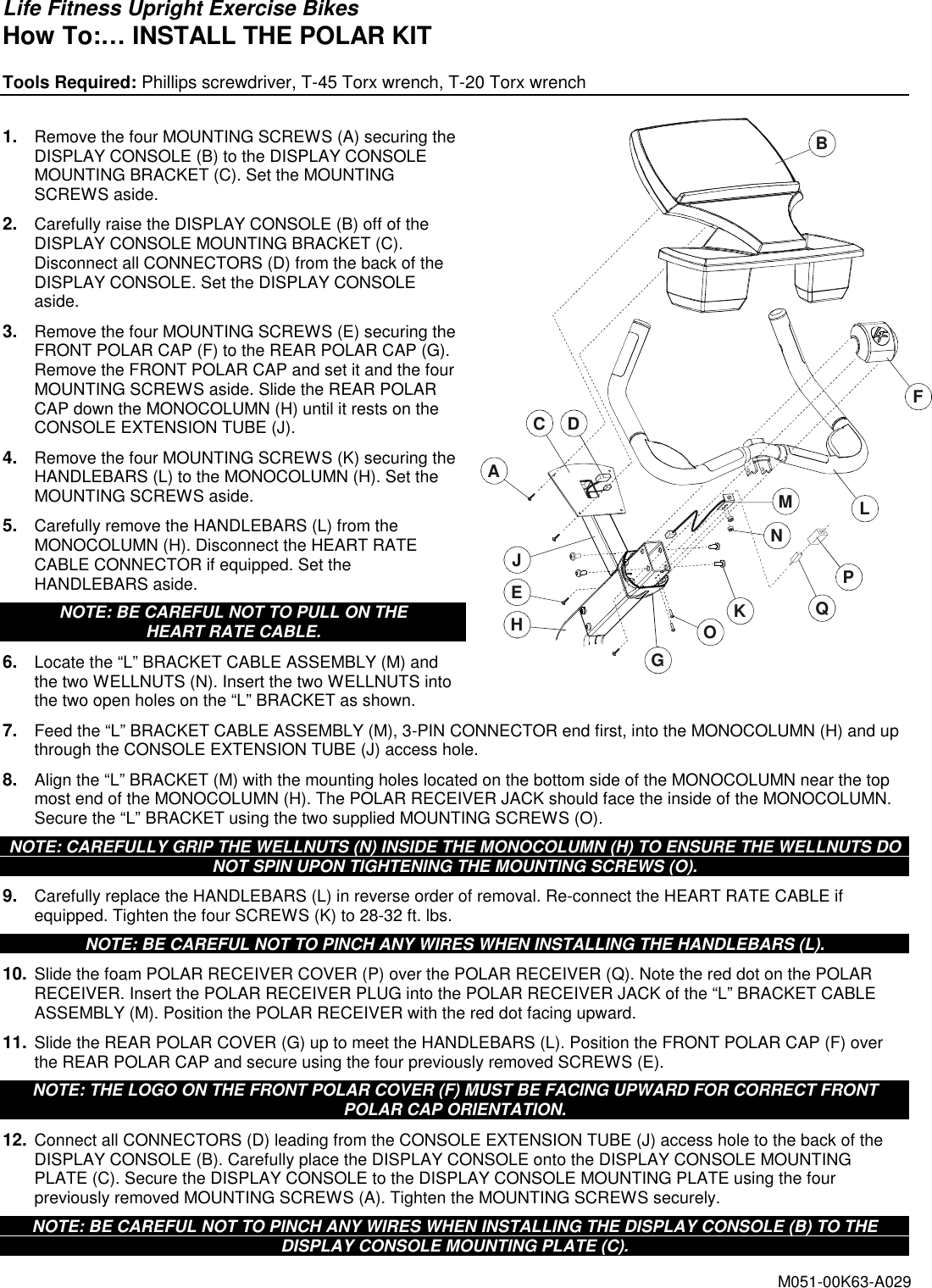 Life Fitness Upright Exercise Bikes
How To:… INSTALL THE POLAR KIT

Tools Required: Phillips screwdriver, T-45 Torx wrench, T-20 Torx wrench

1. Remove the four MOUNTING SCREWS (A) securing the DISPLAY CONSOLE (B) to the DISPLAY CONSOLE MOUNTING BRACKET (C). Set the MOUNTING SCREWS aside.

2. Carefully raise the DISPLAY CONSOLE (B) off of the DISPLAY CONSOLE MOUNTING BRACKET (C). Disconnect all CONNECTORS (D) from the back of the DISPLAY CONSOLE. Set the DISPLAY CONSOLE aside.

3. Remove the four MOUNTING SCREWS (E) securing the FRONT POLAR CAP (F) to the REAR POLAR CAP (G). Remove the FRONT POLAR CAP and set it and the four MOUNTING SCREWS aside. Slide the REAR POLAR CAP down the MONOCOLUMN (H) until it rests on the CONSOLE EXTENSION TUBE (J).

4. Remove the four MOUNTING SCREWS (K) securing the HANDLEBARS (L) to the MONOCOLUMN (H). Set the MOUNTING SCREWS aside.

5. Carefully remove the HANDLEBARS (L) from the MONOCOLUMN (H). Disconnect the HEART RATE CABLE CONNECTOR if equipped. Set the HANDLEBARS aside.

NOTE: BE CAREFUL NOT TO PULL ON THE HEART RATE CABLE.

6. Locate the “L” BRACKET CABLE ASSEMBLY (M) and the two WELLNUTS (N). Insert the two WELLNUTS into the two open holes on the “L” BRACKET as shown.

B
F
C D
A
M
L
N
J
P
E
K Q
H
O
G

7. Feed the “L” BRACKET CABLE ASSEMBLY (M), 3-PIN CONNECTOR end first, into the MONOCOLUMN (H) and up through the CONSOLE EXTENSION TUBE (J) access hole.

8. Align the “L” BRACKET (M) with the mounting holes located on the bottom side of the MONOCOLUMN near the top most end of the MONOCOLUMN (H). The POLAR RECEIVER JACK should face the inside of the MONOCOLUMN. Secure the “L” BRACKET using the two supplied MOUNTING SCREWS (O).

NOTE: CAREFULLY GRIP THE WELLNUTS (N) INSIDE THE MONOCOLUMN (H) TO ENSURE THE WELLNUTS DO NOT SPIN UPON TIGHTENING THE MOUNTING SCREWS (O).

9. Carefully replace the HANDLEBARS (L) in reverse order of removal. Re-connect the HEART RATE CABLE if equipped. Tighten the four SCREWS (K) to 28-32 ft. lbs.

NOTE: BE CAREFUL NOT TO PINCH ANY WIRES WHEN INSTALLING THE HANDLEBARS (L).

10. Slide the foam POLAR RECEIVER COVER (P) over the POLAR RECEIVER (Q). Note the red dot on the POLAR RECEIVER. Insert the POLAR RECEIVER PLUG into the POLAR RECEIVER JACK of the “L” BRACKET CABLE ASSEMBLY (M). Position the POLAR RECEIVER with the red dot facing upward.

11. Slide the REAR POLAR COVER (G) up to meet the HANDLEBARS (L). Position the FRONT POLAR CAP (F) over the REAR POLAR CAP and secure using the four previously removed SCREWS (E).

NOTE: THE LOGO ON THE FRONT POLAR COVER (F) MUST BE FACING UPWARD FOR CORRECT FRONT POLAR CAP ORIENTATION.

12. Connect all CONNECTORS (D) leading from the CONSOLE EXTENSION TUBE (J) access hole to the back of the DISPLAY CONSOLE (B). Carefully place the DISPLAY CONSOLE onto the DISPLAY CONSOLE MOUNTING PLATE (C). Secure the DISPLAY CONSOLE to the DISPLAY CONSOLE MOUNTING PLATE using the four previously removed MOUNTING SCREWS (A). Tighten the MOUNTING SCREWS securely.

NOTE: BE CAREFUL NOT TO PINCH ANY WIRES WHEN INSTALLING THE DISPLAY CONSOLE (B) TO THE DISPLAY CONSOLE MOUNTING PLATE (C).

M051-00K63-A029