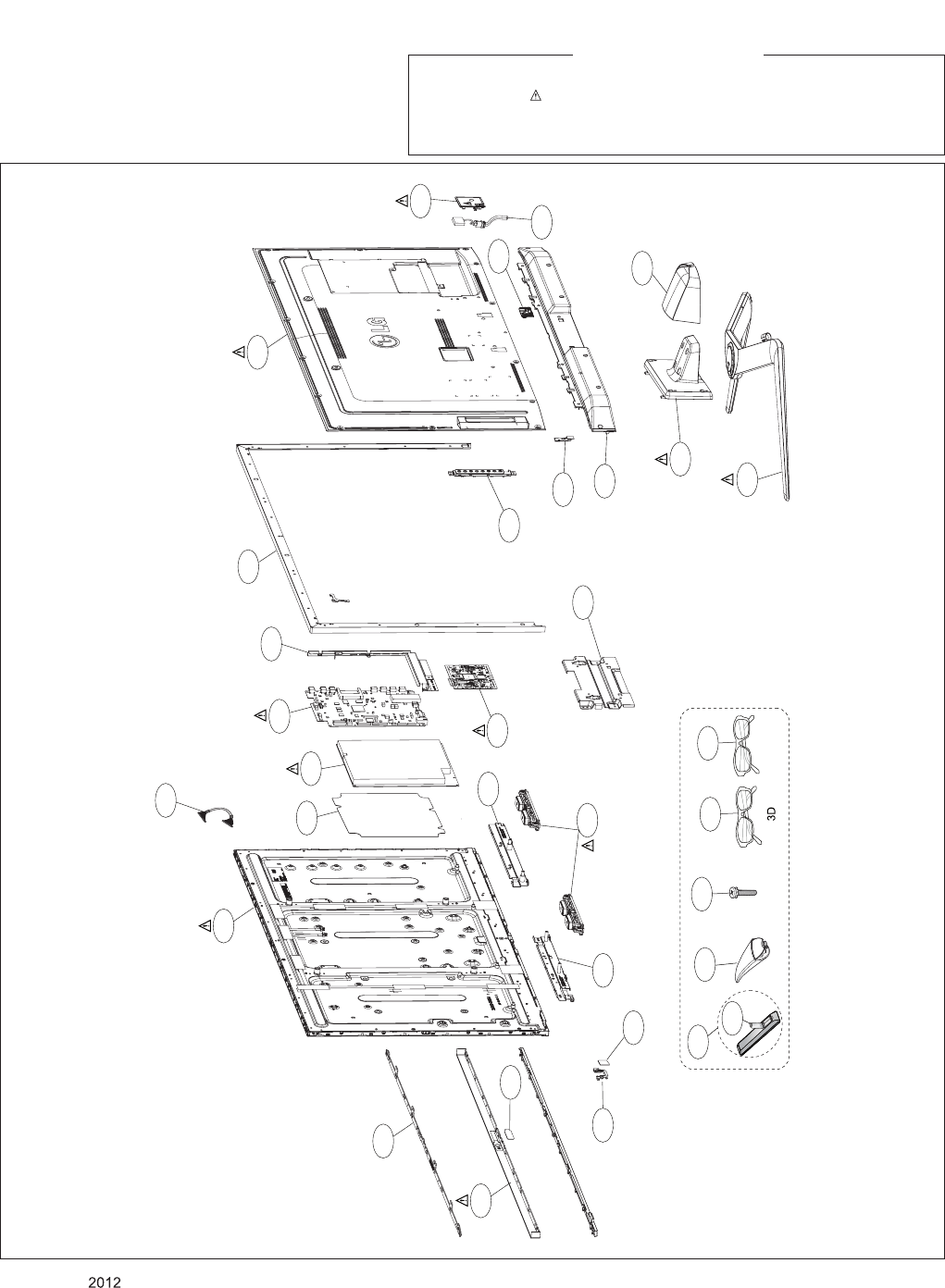 LG

3D

2012