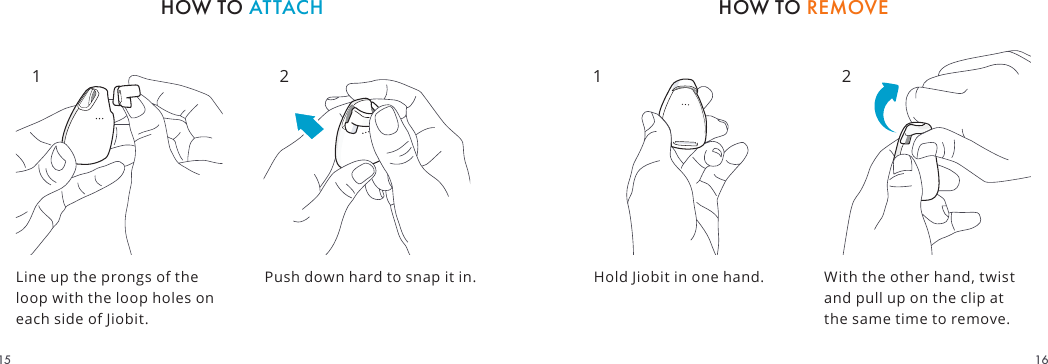 HOW TO ATTACH

1

Line up the prongs of the loop with the loop holes on each side of Jiobit.

2

Push down hard to snap it in.

15

HOW TO REMOVE

1

Hold Jiobit in one hand.

2

With the other hand, twist and pull up on the clip at the same time to remove.

16