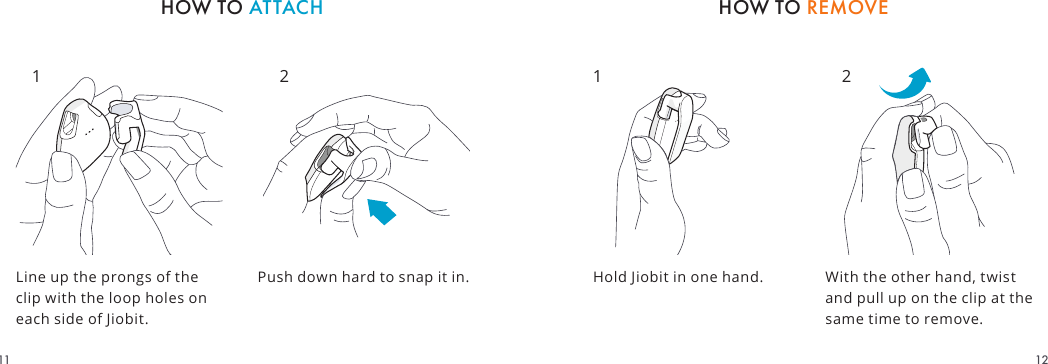 HOW TO ATTACH

1

Line up the prongs of the clip with the loop holes on each side of Jiobit.

2

Push down hard to snap it in.

11

HOW TO REMOVE

1

Hold Jiobit in one hand.

2

With the other hand, twist and pull up on the clip at the same time to remove.

12