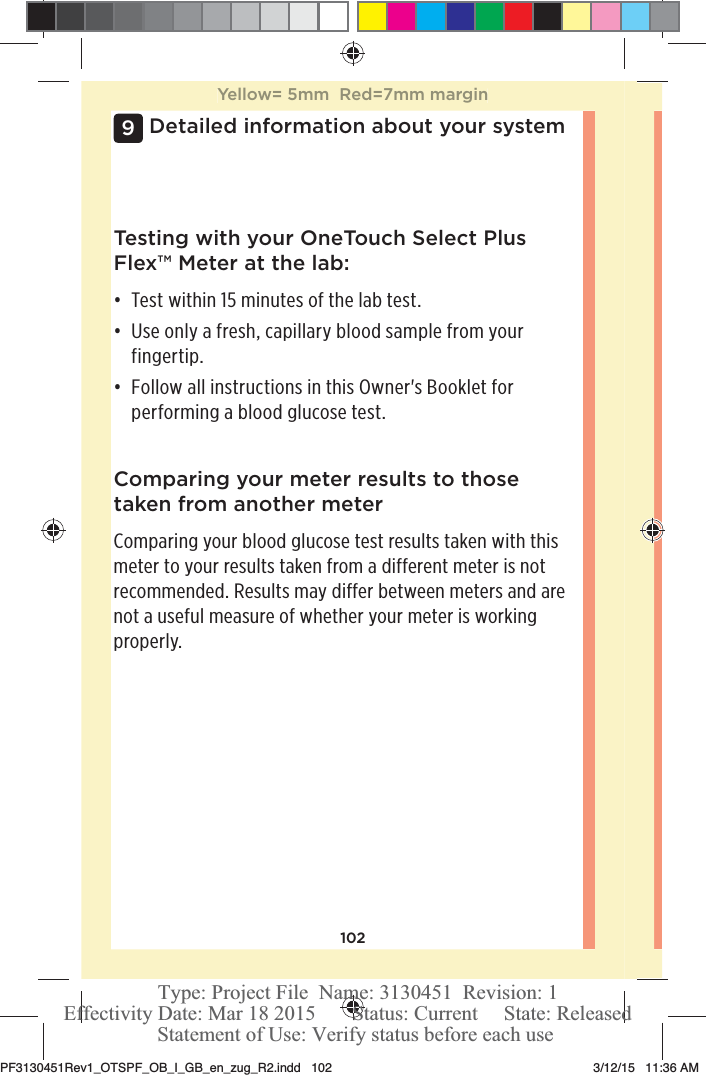 Yellow= 5mm Red=7mm margin

9 Detailed information about your system

Testing with your OneTouch Select Plus Flex™ Meter at the lab:

• Test within 15 minutes of the lab test.

• Use only a fresh, capillary blood sample from your fingertip.

• Follow all instructions in this Owner's Booklet for performing a blood glucose test.

Comparing your meter results to those taken from another meter

Comparing your blood glucose test results taken with this meter to your results taken from a different meter is not recommended. Results may differ between meters and are not a useful measure of whether your meter is working properly.

102

Type: Project File Name: 3130451 Revision: 1
Effectivity Date: Mar 18 2015 Status: Current State: Released
Statement of Use: Verify status before each use

PF3130451Rev1_OTSPF_OB_I_GB_en_zug_R2.indd 102 3/12/15 11:36 AM