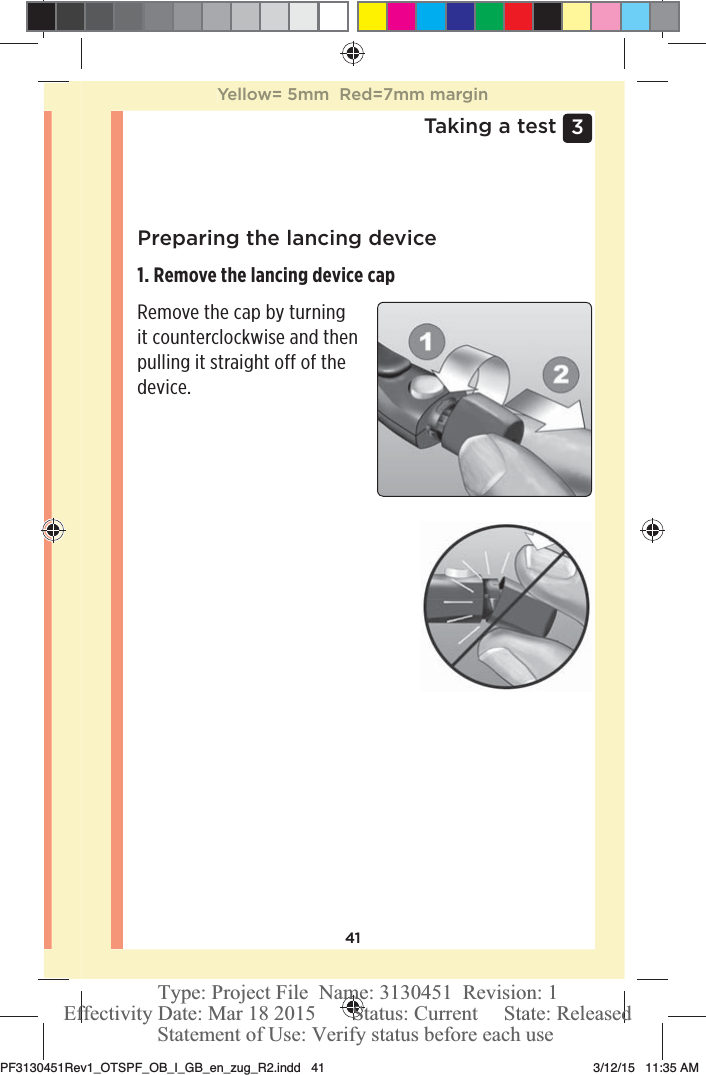 Yellow= 5mm Red=7mm margin

Taking a test 3

Preparing the lancing device

1. Remove the lancing device cap

Remove the cap by turning it counterclockwise and then pulling it straight off of the device.

1

2

41

Type: Project File Name: 3130451 Revision: 1
Effectivity Date: Mar 18 2015 Status: Current State: Released
Statement of Use: Verify status before each use

PF3130451Rev1_OTSPF_OB_I_GB_en_zug_R2.indd 41 3/12/15 11:35 AM