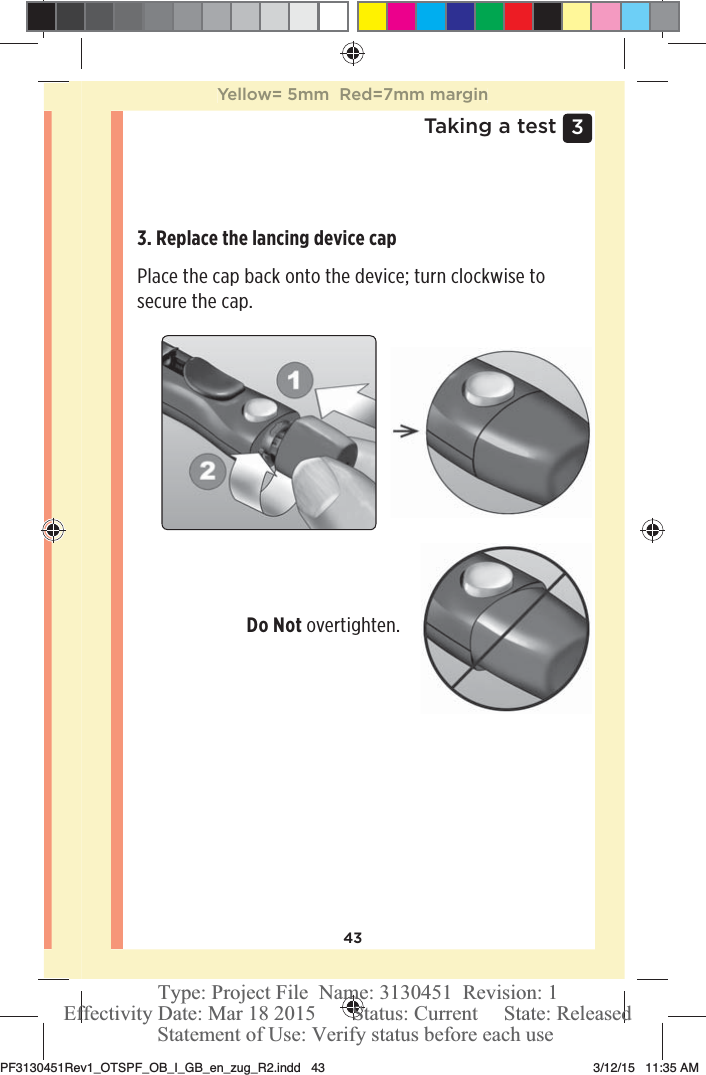 Yellow= 5mm Red=7mm margin

Taking a test 3

3. Replace the lancing device cap

Place the cap back onto the device; turn clockwise to secure the cap.

1

2

Do Not overtighten.

43

Type: Project File Name: 3130451 Revision: 1
Effectivity Date: Mar 18 2015 Status: Current State: Released
Statement of Use: Verify status before each use

PF3130451Rev1_OTSPF_OB_I_GB_en_zug_R2.indd 43 3/12/15 11:35 AM