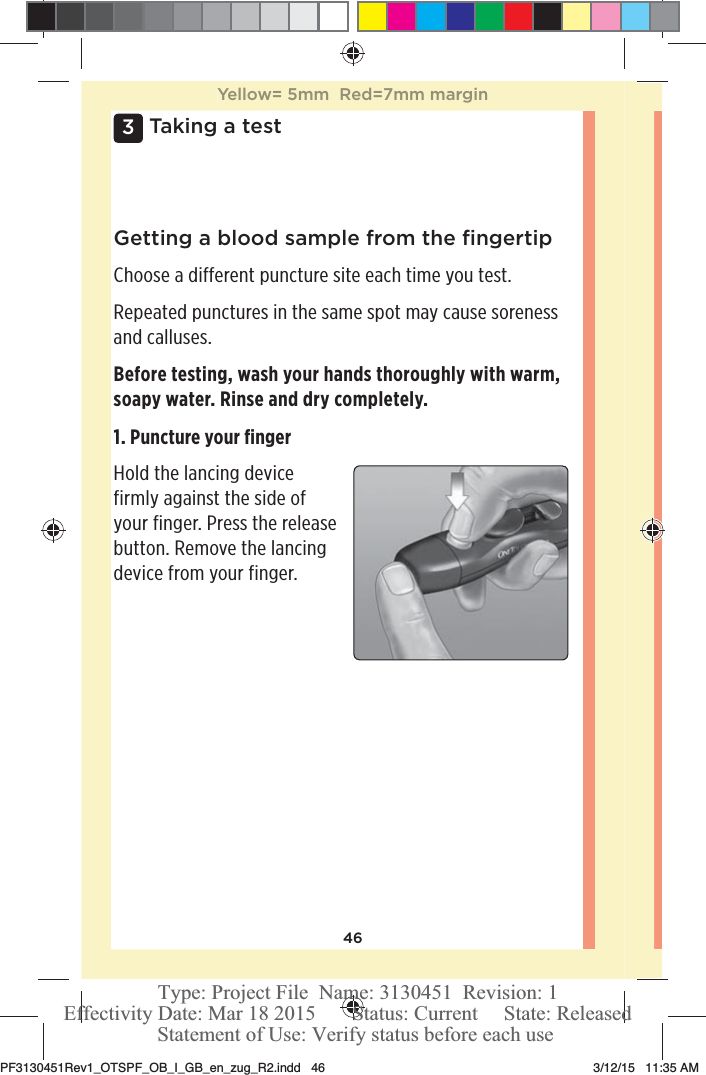 Yellow= 5mm Red=7mm margin

3 Taking a test

Getting a blood sample from the fingertip

Choose a different puncture site each time you test.

Repeated punctures in the same spot may cause soreness and calluses.

**Before testing, wash your hands thoroughly with warm, soapy water. Rinse and dry completely.**

**1. Puncture your finger**

Hold the lancing device firmly against the side of your finger. Press the release button. Remove the lancing device from your finger.

46

Type: Project File Name: 3130451 Revision: 1
Effectivity Date: Mar 18 2015 Status: Current State: Released
Statement of Use: Verify status before each use

PF3130451Rev1_OTSPF_OB_I_GB_en_zug_R2.indd 46 3/12/15 11:35 AM