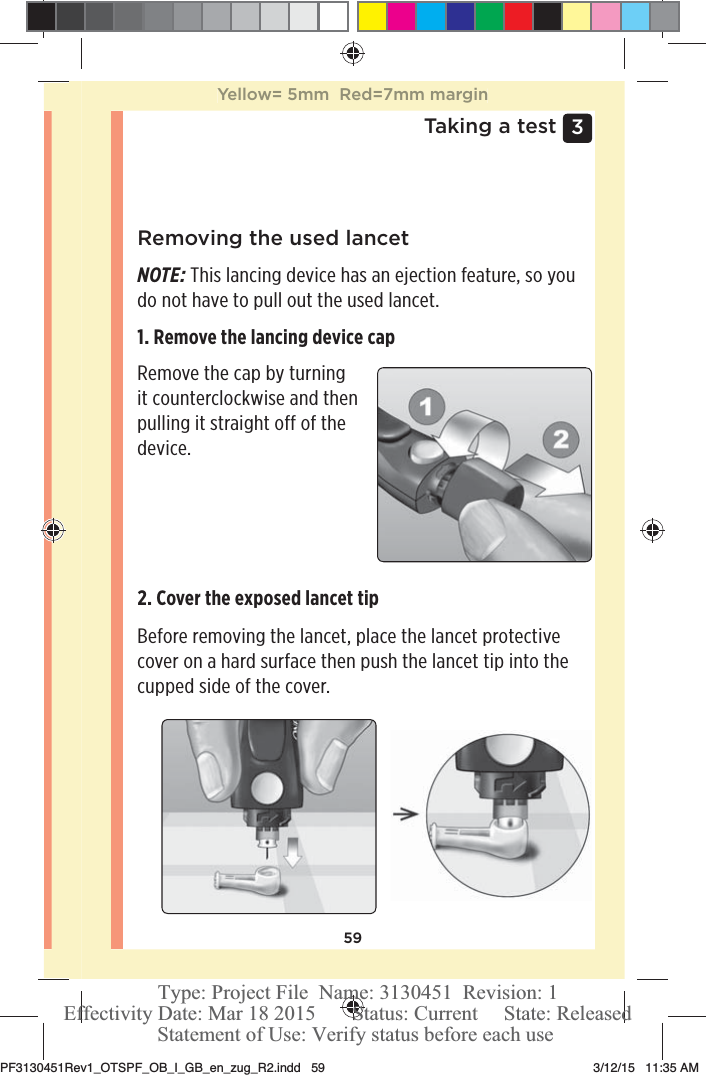 Yellow= 5mm Red=7mm margin

Taking a test 3

Removing the used lancet

NOTE: This lancing device has an ejection feature, so you do not have to pull out the used lancet.

1. Remove the lancing device cap

Remove the cap by turning it counterclockwise and then pulling it straight off of the device.

1

2

2. Cover the exposed lancet tip

Before removing the lancet, place the lancet protective cover on a hard surface then push the lancet tip into the cupped side of the cover.

59

Type: Project File Name: 3130451 Revision: 1
Effectivity Date: Mar 18 2015 Status: Current State: Released
Statement of Use: Verify status before each use

PF3130451Rev1_OTSPF_OB_I_GB_en_zug_R2.indd 59 3/12/15 11:35 AM