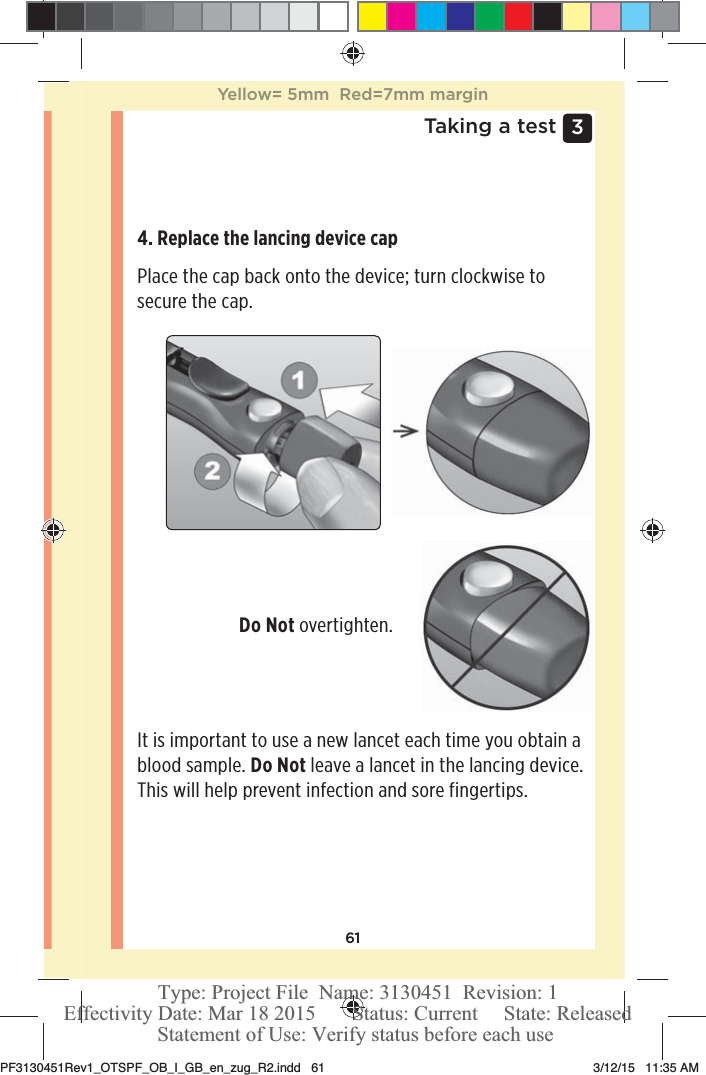 Yellow= 5mm Red=7mm margin

Taking a test 3

4. Replace the lancing device cap

Place the cap back onto the device; turn clockwise to secure the cap.

1

2

Do Not overtighten.

It is important to use a new lancet each time you obtain a blood sample. Do Not leave a lancet in the lancing device. This will help prevent infection and sore fingertips.

61

Type: Project File Name: 3130451 Revision: 1
Effectivity Date: Mar 18 2015 Status: Current State: Released
Statement of Use: Verify status before each use

PF3130451Rev1_OTSPF_OB_I_GB_en_zug_R2.indd 61 3/12/15 11:35 AM