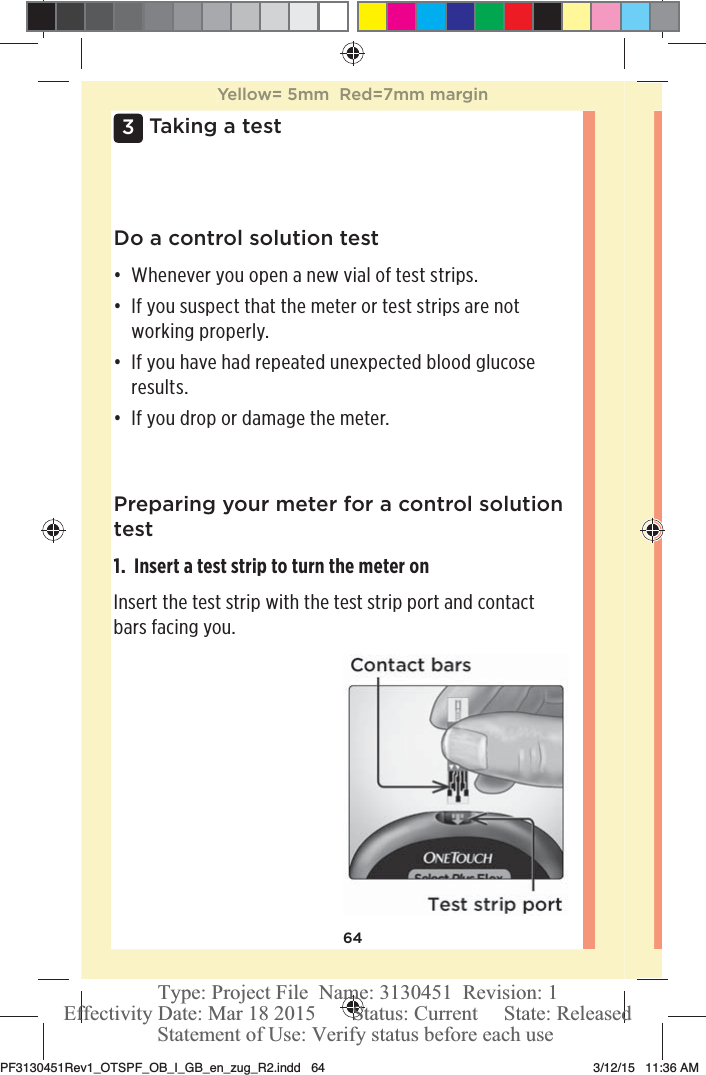 Yellow= 5mm Red=7mm margin

3 Taking a test

Do a control solution test

• Whenever you open a new vial of test strips.

• If you suspect that the meter or test strips are not working properly.

• If you have had repeated unexpected blood glucose results.

• If you drop or damage the meter.

Preparing your meter for a control solution test

1. Insert a test strip to turn the meter on

Insert the test strip with the test strip port and contact bars facing you.

Contact bars

ONETOUCH

Select Plus Flex

Test strip port

64

Type: Project File Name: 3130451 Revision: 1
Effectivity Date: Mar 18 2015 Status: Current State: Released
Statement of Use: Verify status before each use

PF3130451Rev1_OTSPF_OB_I_GB_en_zug_R2.indd 64 3/12/15 11:36 AM