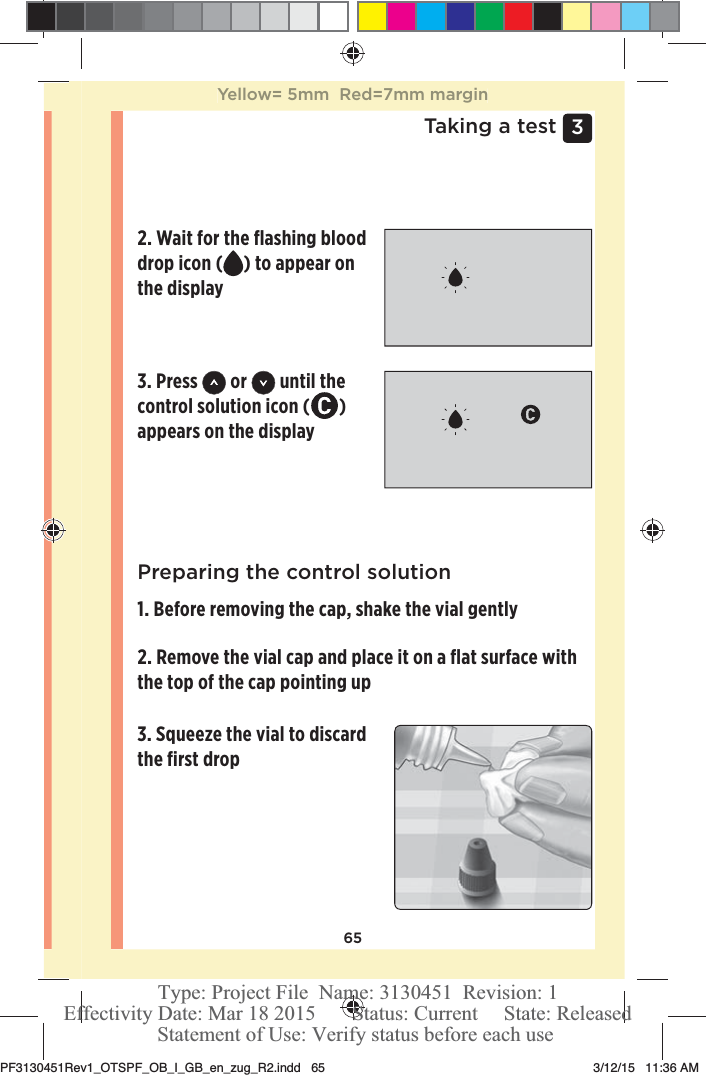 Yellow= 5mm Red=7mm margin

Taking a test 3

2. Wait for the flashing blood drop icon ( ) to appear on the display

3. Press or until the control solution icon ( C ) appears on the display

C

Preparing the control solution

1. Before removing the cap, shake the vial gently

2. Remove the vial cap and place it on a flat surface with the top of the cap pointing up

3. Squeeze the vial to discard the first drop

65

Type: Project File Name: 3130451 Revision: 1
Effectivity Date: Mar 18 2015 Status: Current State: Released
Statement of Use: Verify status before each use

PF3130451Rev1_OTSPF_OB_I_GB_en_zug_R2.indd 65 3/12/15 11:36 AM