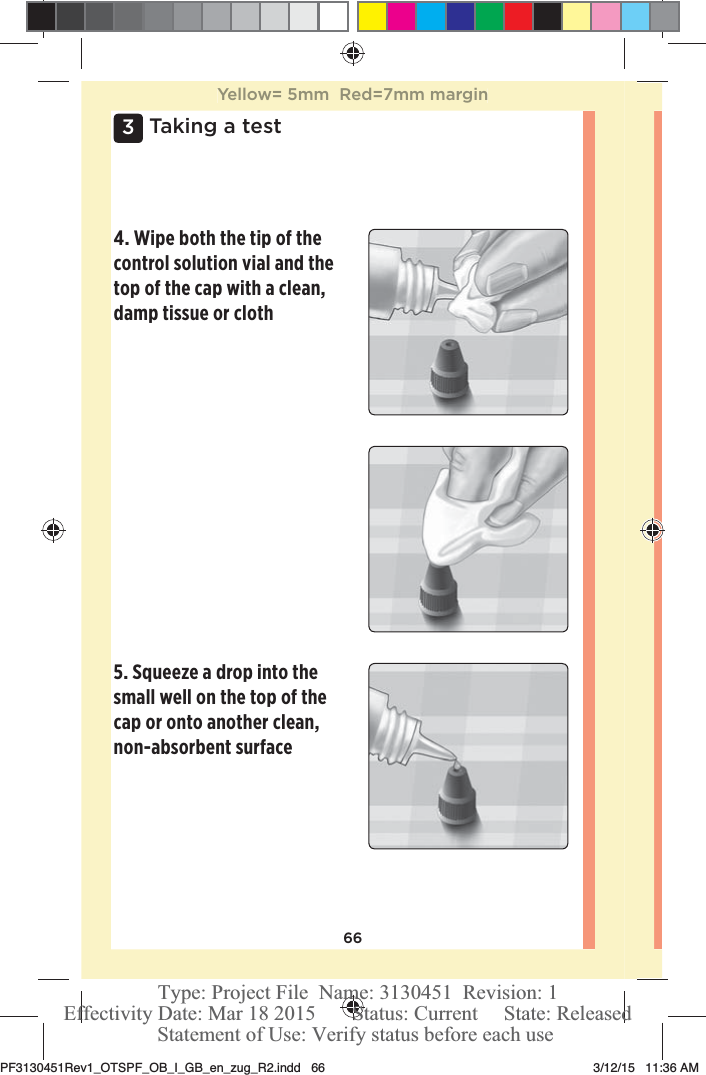 Yellow= 5mm Red=7mm margin

3 Taking a test

4. Wipe both the tip of the control solution vial and the top of the cap with a clean, damp tissue or cloth

5. Squeeze a drop into the small well on the top of the cap or onto another clean, non-absorbent surface

66

Type: Project File Name: 3130451 Revision: 1
Effectivity Date: Mar 18 2015 Status: Current State: Released
Statement of Use: Verify status before each use

PF3130451Rev1_OTSPF_OB_I_GB_en_zug_R2.indd 66 3/12/15 11:36 AM