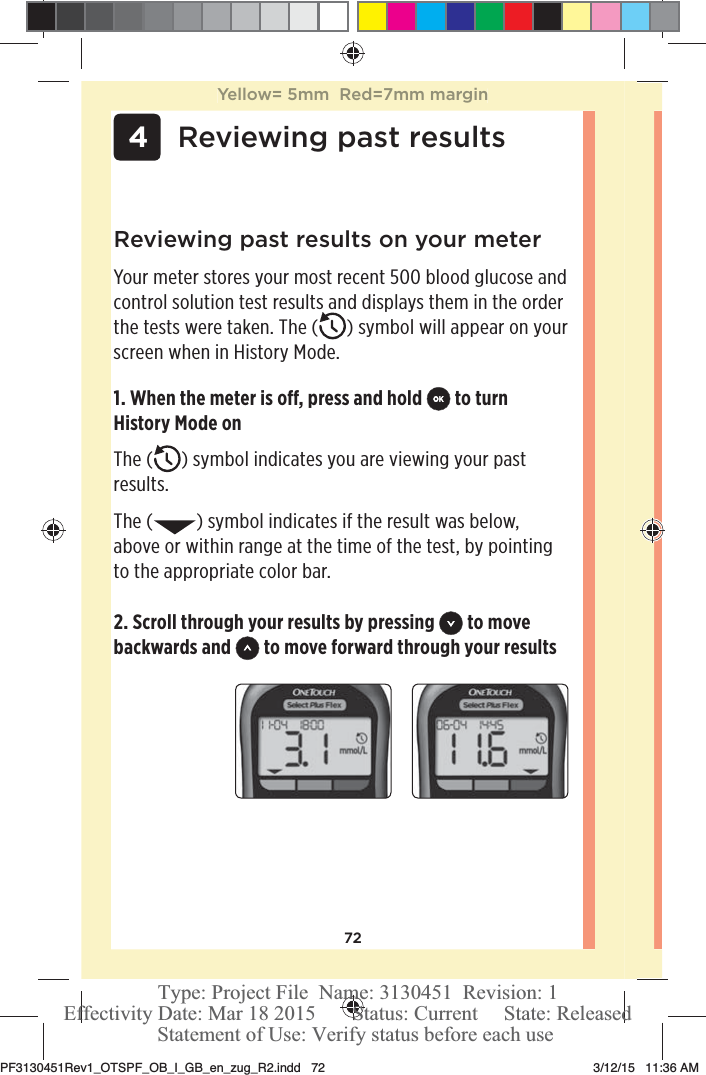 Yellow= 5mm Red=7mm margin

4 Reviewing past results

Reviewing past results on your meter

Your meter stores your most recent 500 blood glucose and control solution test results and displays them in the order the tests were taken. The ( ) symbol will appear on your screen when in History Mode.

1. When the meter is off, press and hold OK to turn History Mode on

The ( ) symbol indicates you are viewing your past results.

The ( ) symbol indicates if the result was below, above or within range at the time of the test, by pointing to the appropriate color bar.

2. Scroll through your results by pressing to move backwards and to move forward through your results

ONETOUCH Select Plus Flex 11-04 18:00 3.1 mmol/L

ONETOUCH Select Plus Flex 06-04 14:45 11.6 mmol/L

72

Type: Project File Name: 3130451 Revision: 1
Effectivity Date: Mar 18 2015 Status: Current State: Released
Statement of Use: Verify status before each use

PF3130451Rev1_OTSPF_OB_I_GB_en_zug_R2.indd 72 3/12/15 11:36 AM