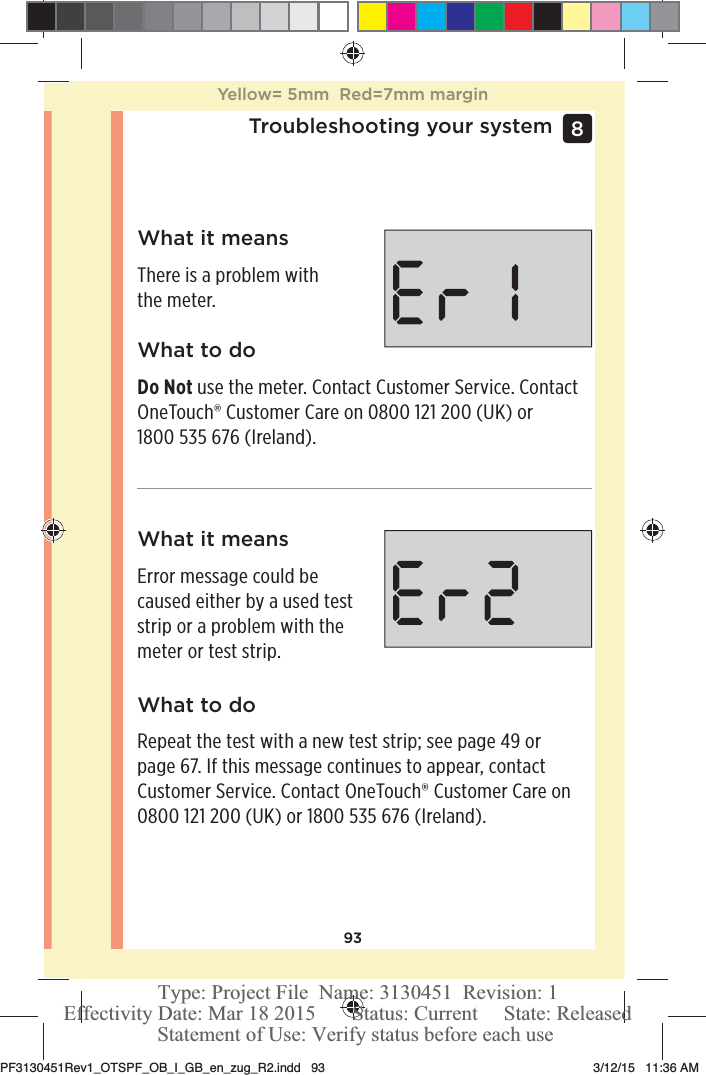 Yellow= 5mm Red=7mm margin

Troubleshooting your system 8

What it means

There is a problem with the meter.

Er 1

What to do

**Do Not** use the meter. Contact Customer Service. Contact OneTouch® Customer Care on 0800 121 200 (UK) or 1800 535 676 (Ireland).

What it means

Error message could be caused either by a used test strip or a problem with the meter or test strip.

Er2

What to do

Repeat the test with a new test strip; see page 49 or page 67. If this message continues to appear, contact Customer Service. Contact OneTouch® Customer Care on 0800 121 200 (UK) or 1800 535 676 (Ireland).

93

Type: Project File Name: 3130451 Revision: 1
Effectivity Date: Mar 18 2015 Status: Current State: Released
Statement of Use: Verify status before each use

PF3130451Rev1_OTSPF_OB_I_GB_en_zug_R2.indd 93 3/12/15 11:36 AM