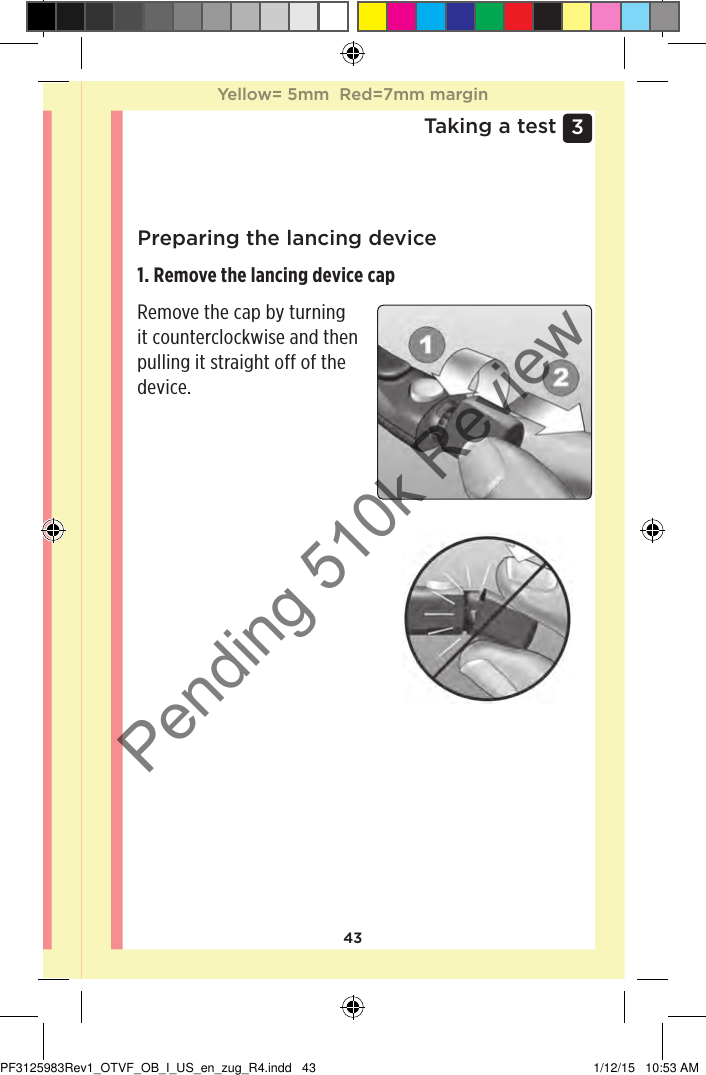 Yellow= 5mm Red=7mm margin

Taking a test 3

Preparing the lancing device

1. Remove the lancing device cap

Remove the cap by turning it counterclockwise and then pulling it straight off of the device.

1

2

Pending 510k Review

43

PF3125983Rev1_OTVF_OB_I_US_en_zug_R4.indd 43

1/12/15 10:53 AM