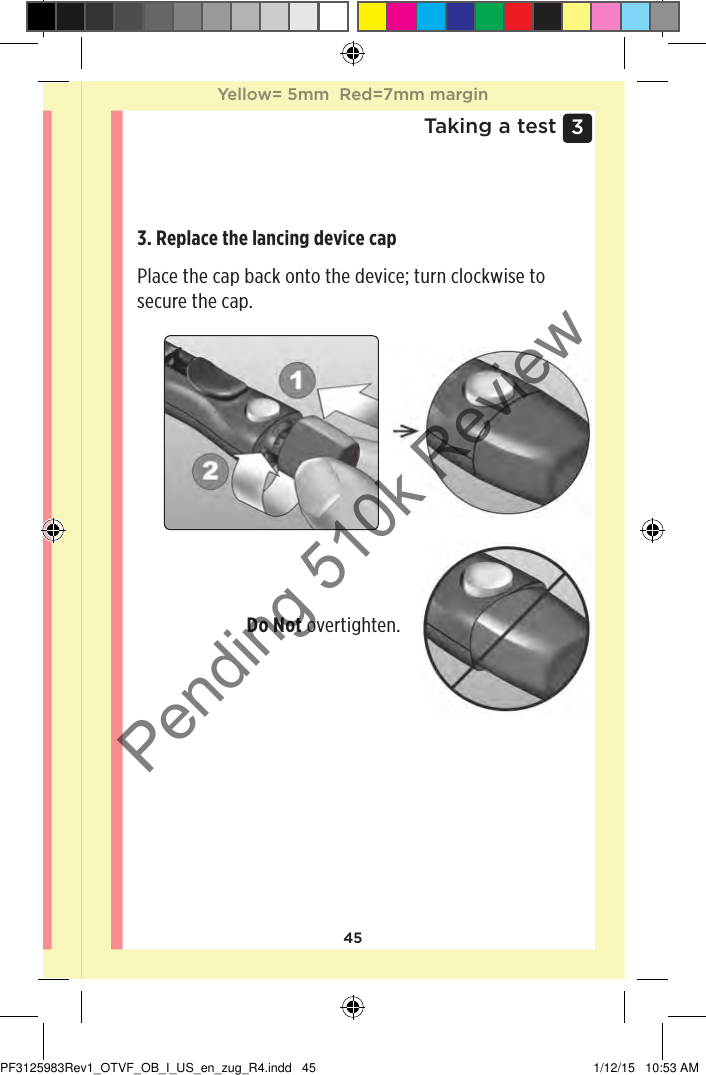 Yellow= 5mm Red=7mm margin

Taking a test 3

3. Replace the lancing device cap

Place the cap back onto the device; turn clockwise to secure the cap.

1

2

Do Not overtighten.

Pending 510k Review

45

PF3125983Rev1_OTVF_OB_I_US_en_zug_R4.indd 45

1/12/15 10:53 AM