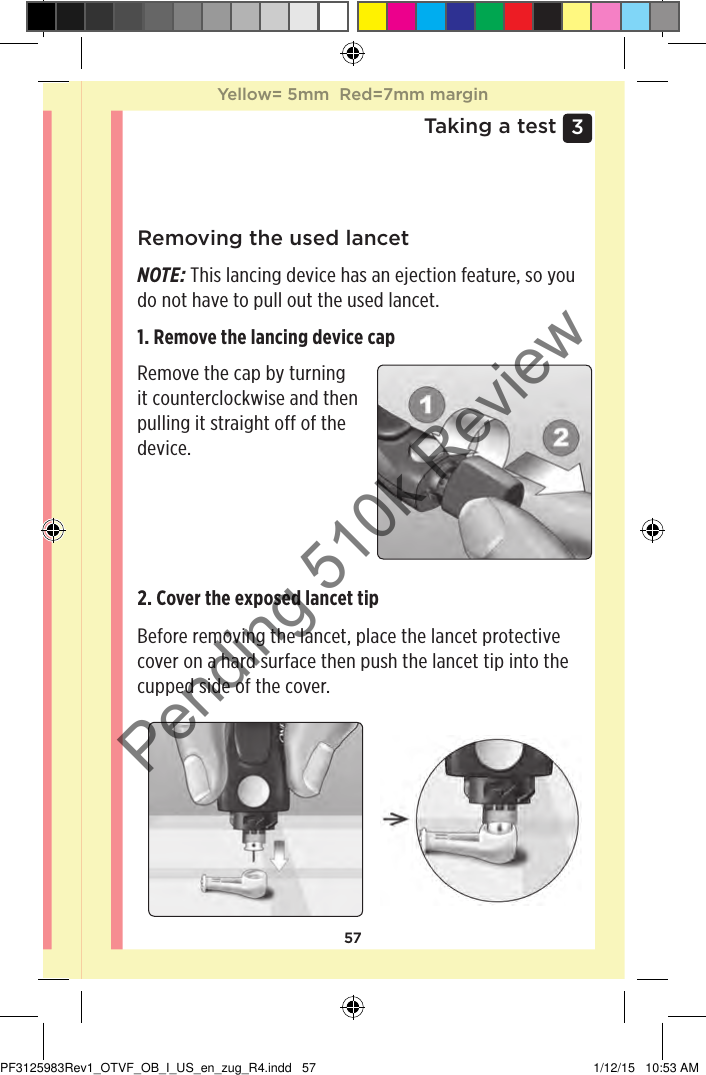 Yellow= 5mm Red=7mm margin

Taking a test 3

Removing the used lancet

NOTE: This lancing device has an ejection feature, so you do not have to pull out the used lancet.

1. Remove the lancing device cap

Remove the cap by turning it counterclockwise and then pulling it straight off of the device.

1

2

2. Cover the exposed lancet tip

Before removing the lancet, place the lancet protective cover on a hard surface then push the lancet tip into the cupped side of the cover.

Pending 510k Review

57

PF3125983Rev1_OTVF_OB_I_US_en_zug_R4.indd 57 1/12/15 10:53 AM