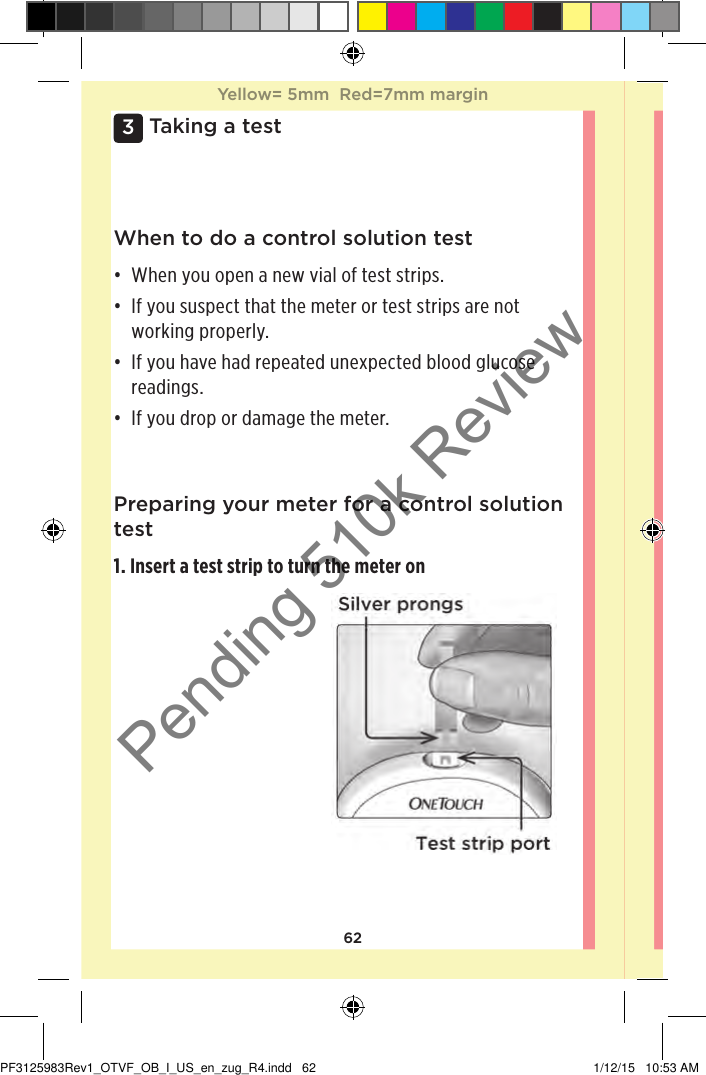 Yellow= 5mm Red=7mm margin

3 Taking a test

When to do a control solution test

• When you open a new vial of test strips.

• If you suspect that the meter or test strips are not working properly.

• If you have had repeated unexpected blood glucose readings.

• If you drop or damage the meter.

Preparing your meter for a control solution test

1. Insert a test strip to turn the meter on

Silver prongs

ONETOUCH

Test strip port

Pending 510k Review

62

PF3125983Rev1_OTVF_OB_I_US_en_zug_R4.indd 62 1/12/15 10:53 AM