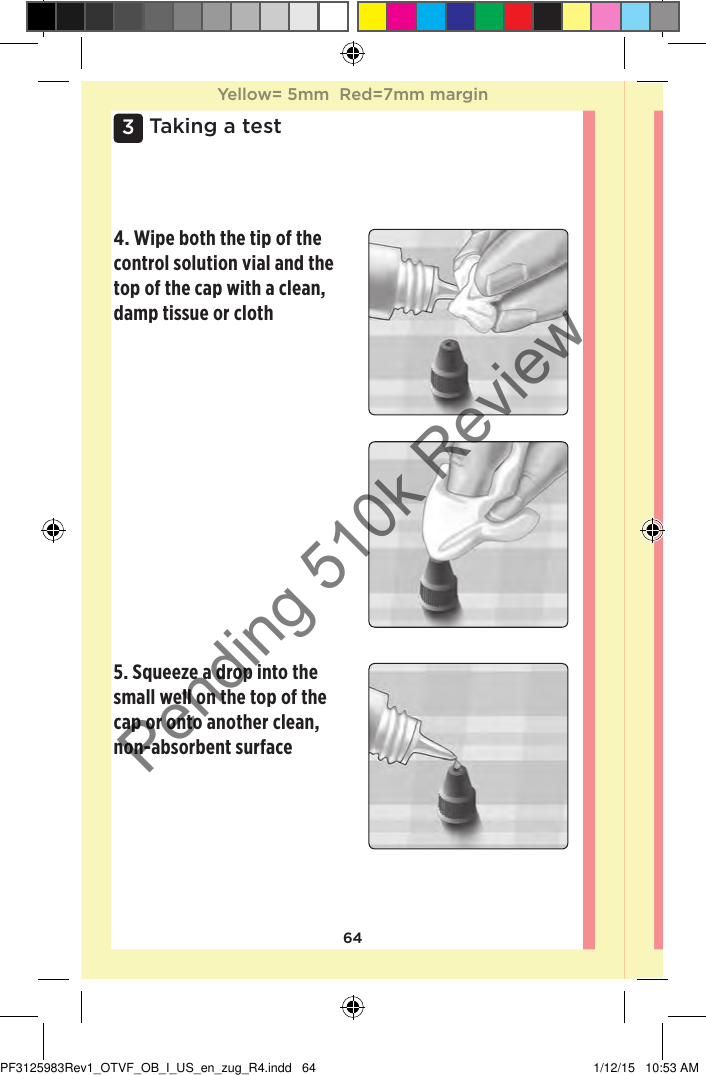 Yellow= 5mm Red=7mm margin

3 Taking a test

4. Wipe both the tip of the control solution vial and the top of the cap with a clean, damp tissue or cloth

5. Squeeze a drop into the small well on the top of the cap or onto another clean, non-absorbent surface

Pending 510k Review

64

PF3125983Rev1_OTVF_OB_I_US_en_zug_R4.indd 64

1/12/15 10:53 AM