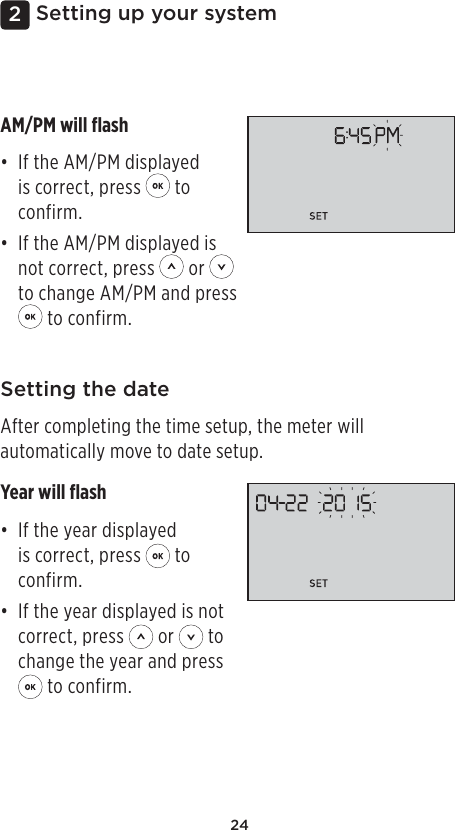 2 Setting up your system

AM/PM will flash

• If the AM/PM displayed is correct, press OK to confirm.

• If the AM/PM displayed is not correct, press ^ or v to change AM/PM and press OK to confirm.

6:45 PM

SET

Setting the date

After completing the time setup, the meter will automatically move to date setup.

Year will flash

• If the year displayed is correct, press OK to confirm.

• If the year displayed is not correct, press ^ or v to change the year and press OK to confirm.

04-22 2015

SET

24