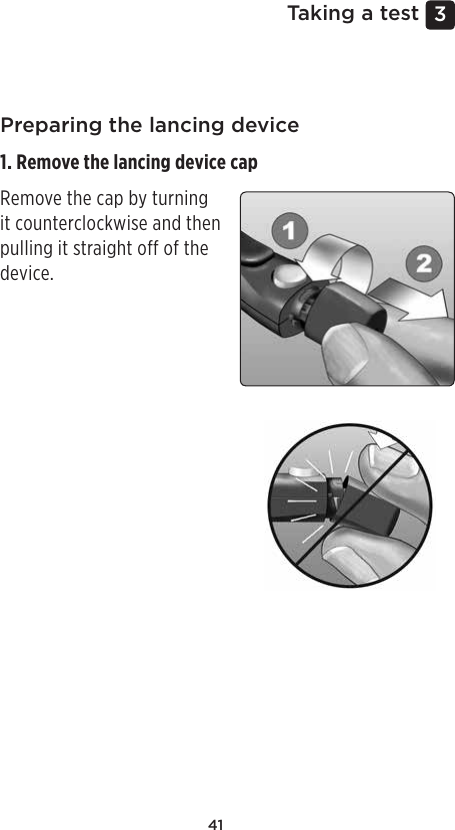 Taking a test 3

Preparing the lancing device

1. Remove the lancing device cap

Remove the cap by turning it counterclockwise and then pulling it straight off of the device.

1

2

41