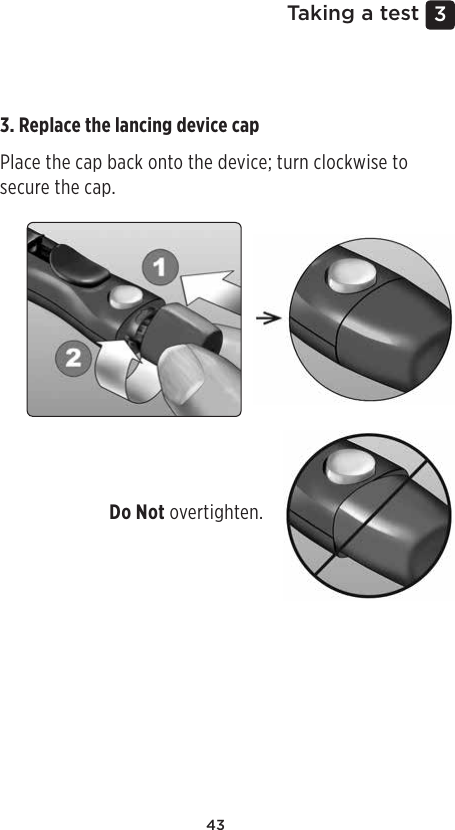 Taking a test 3

3. Replace the lancing device cap

Place the cap back onto the device; turn clockwise to secure the cap.

1

2

Do Not overtighten.

43