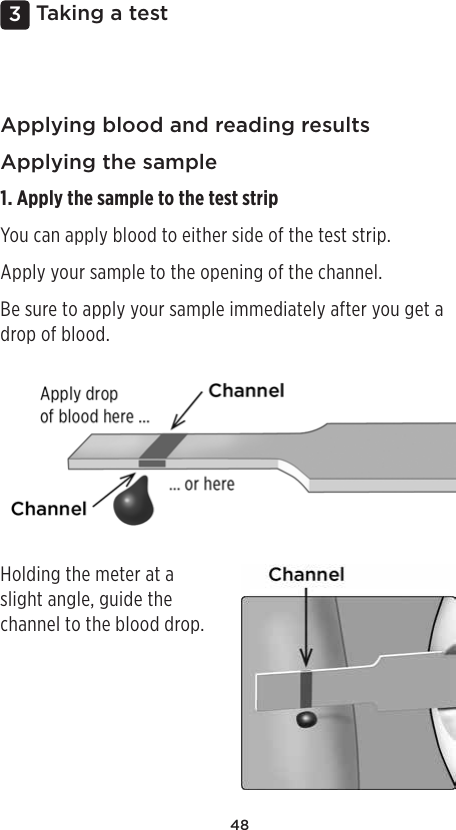 3 Taking a test

Applying blood and reading results

Applying the sample

1. Apply the sample to the test strip

You can apply blood to either side of the test strip.

Apply your sample to the opening of the channel.

Be sure to apply your sample immediately after you get a drop of blood.

Apply drop of blood here ...

Channel

... or here

Channel

Holding the meter at a slight angle, guide the channel to the blood drop.

Channel

48