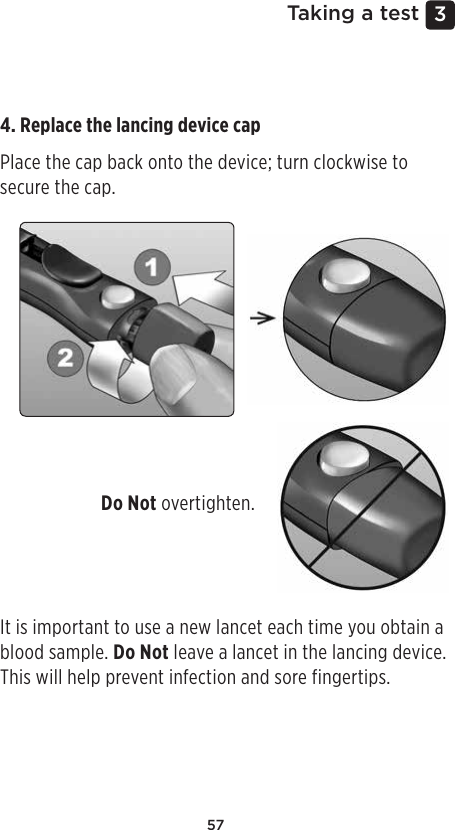 Taking a test 3

4. Replace the lancing device cap

Place the cap back onto the device; turn clockwise to secure the cap.

1

2

Do Not overtighten.

It is important to use a new lancet each time you obtain a blood sample. Do Not leave a lancet in the lancing device. This will help prevent infection and sore fingertips.

57