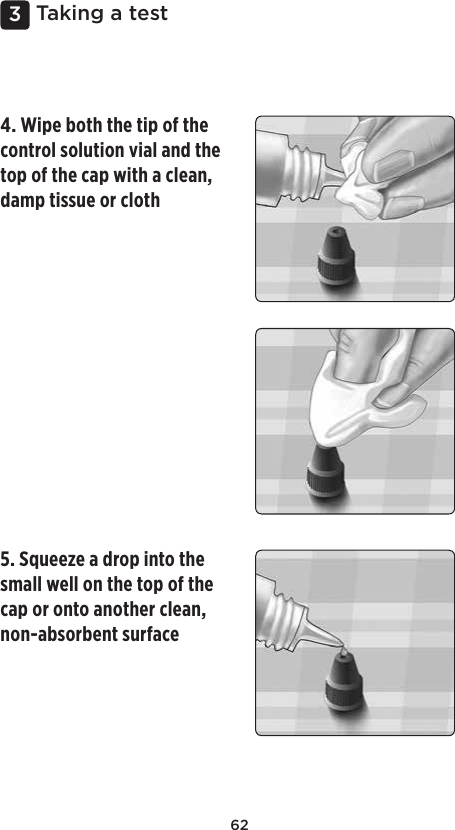 3 Taking a test

4. Wipe both the tip of the control solution vial and the top of the cap with a clean, damp tissue or cloth

5. Squeeze a drop into the small well on the top of the cap or onto another clean, non-absorbent surface

62