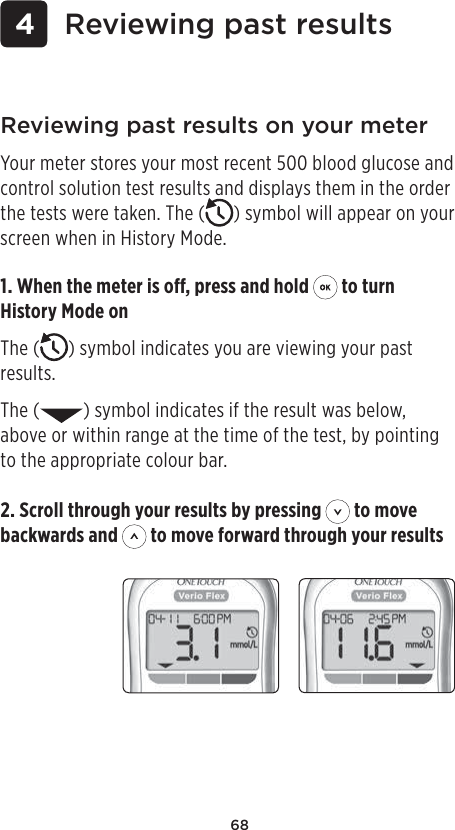 4 Reviewing past results

Reviewing past results on your meter

Your meter stores your most recent 500 blood glucose and control solution test results and displays them in the order the tests were taken. The ( ) symbol will appear on your screen when in History Mode.

1. When the meter is off, press and hold OK to turn History Mode on

The ( ) symbol indicates you are viewing your past results.

The ( ) symbol indicates if the result was below, above or within range at the time of the test, by pointing to the appropriate colour bar.

2. Scroll through your results by pressing to move backwards and to move forward through your results

ONETOUCH
Verio Flex
04-11 6:00 PM
3.1
mmol/L

ONETOUCH
Verio Flex
04-06 2:45 PM
11.6
mmol/L

68