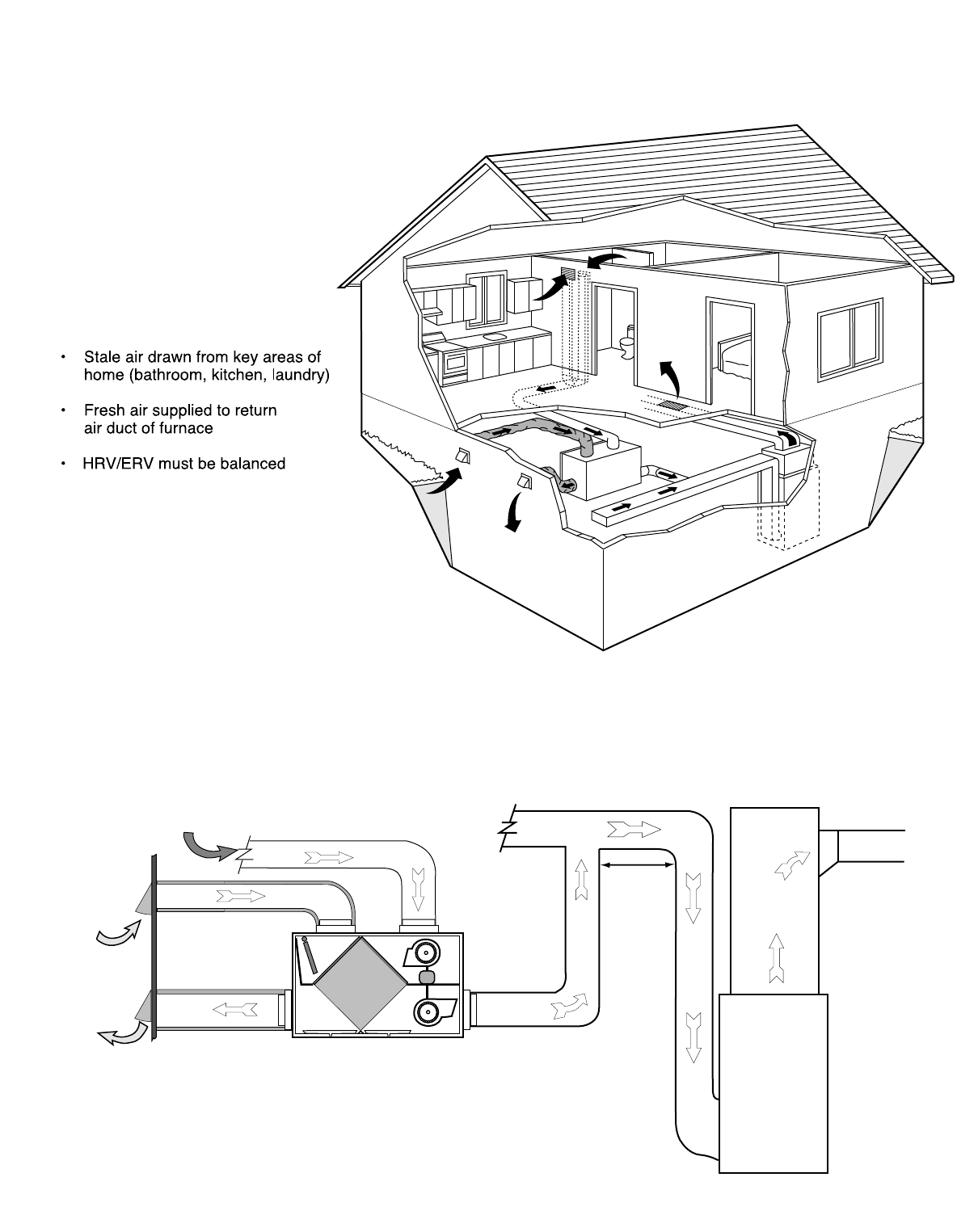 • Stale air drawn from key areas of home (bathroom, kitchen, laundry)

• Fresh air supplied to return air duct of furnace

• HRV/ERV must be balanced