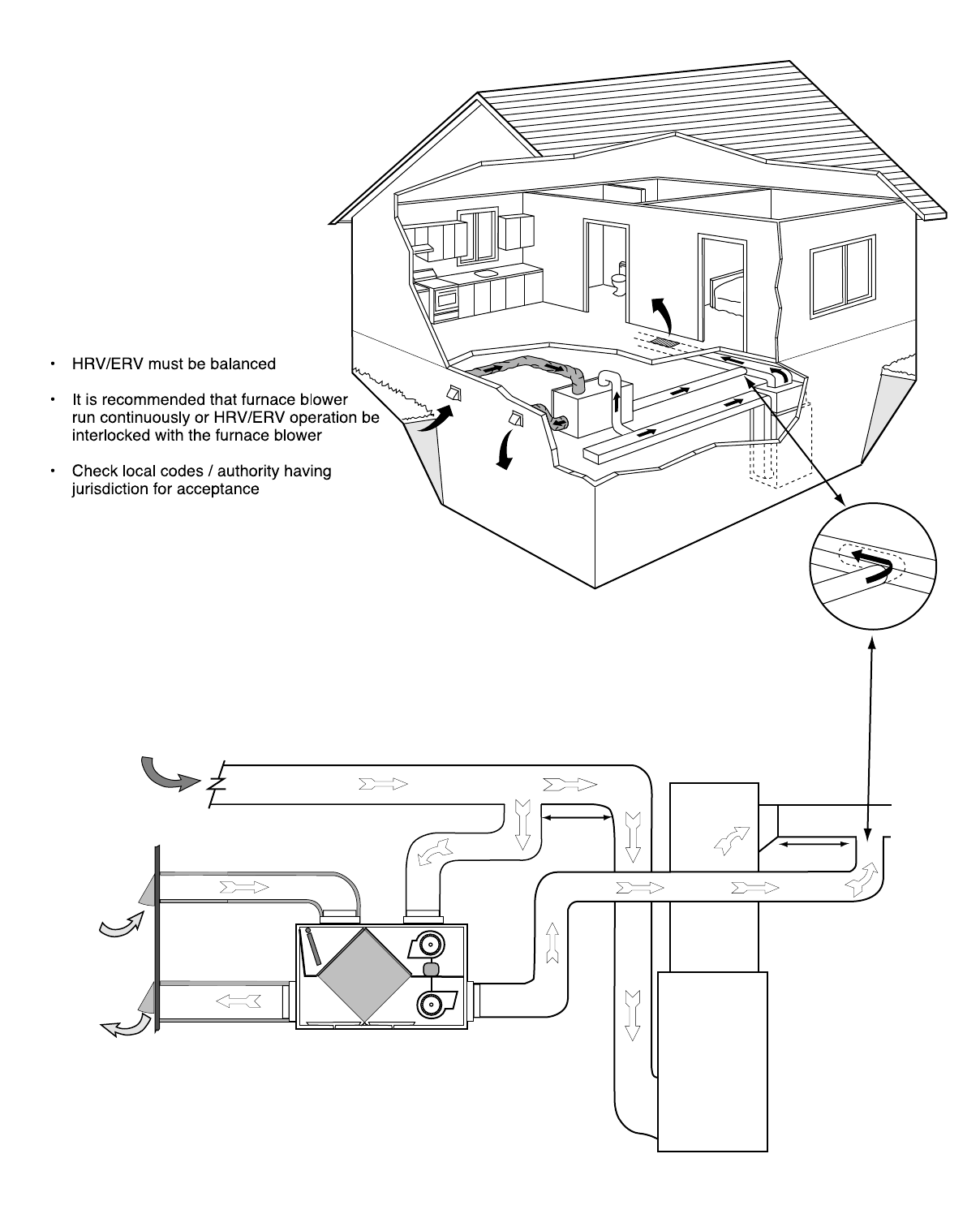 • HRV/ERV must be balanced

• It is recommended that furnace blower run continuously or HRV/ERV operation be interlocked with the furnace blower

• Check local codes / authority having jurisdiction for acceptance