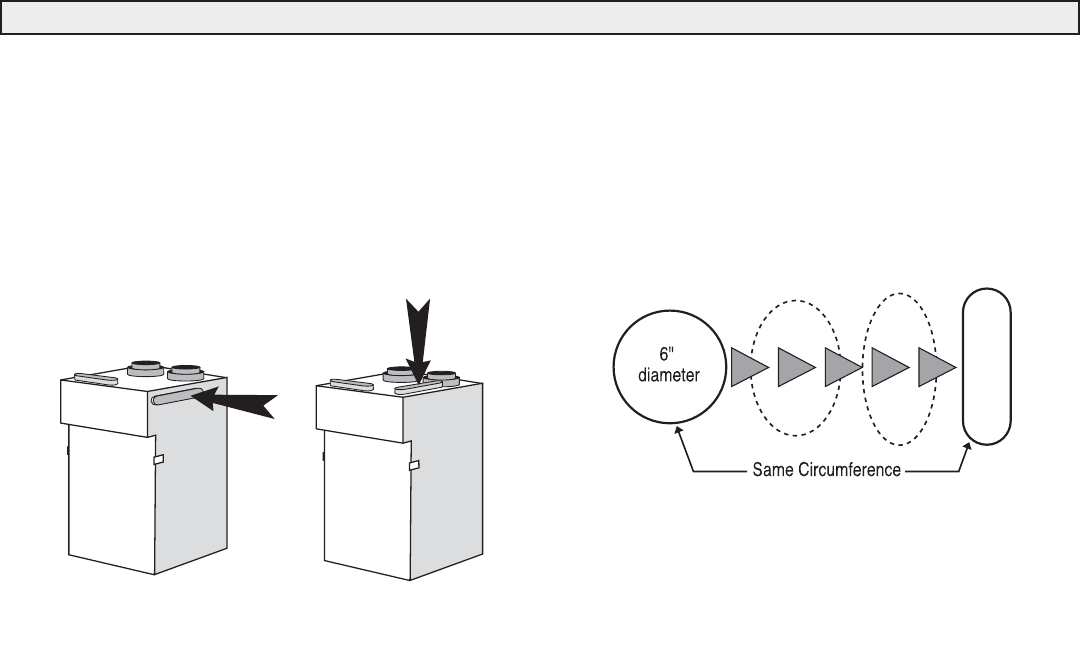 6"
diameter

Same Circumference