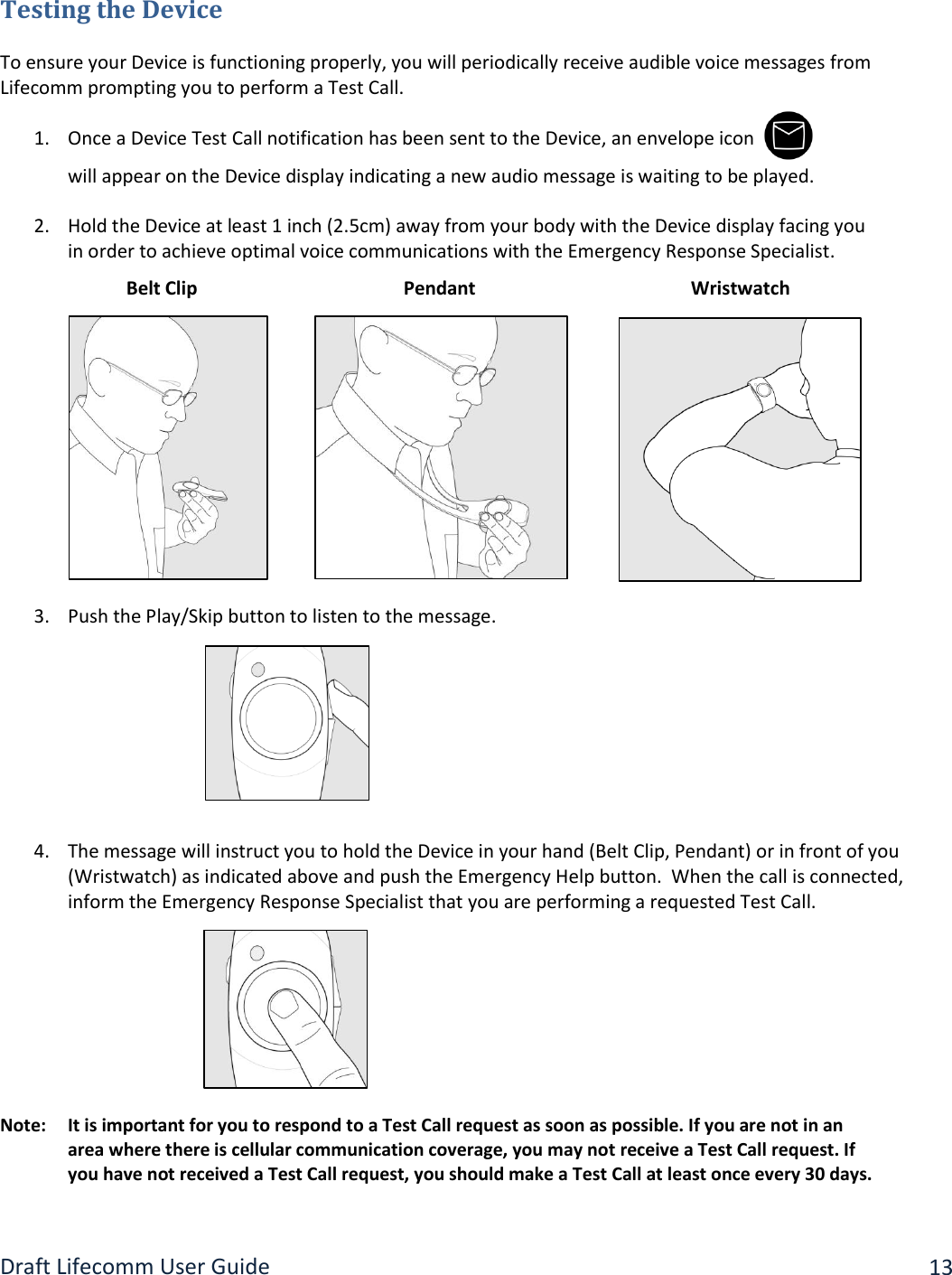 Testing the Device

To ensure your Device is functioning properly, you will periodically receive audible voice messages from Lifecomm prompting you to perform a Test Call.

1. Once a Device Test Call notification has been sent to the Device, an envelope icon will appear on the Device display indicating a new audio message is waiting to be played.

2. Hold the Device at least 1 inch (2.5cm) away from your body with the Device display facing you in order to achieve optimal voice communications with the Emergency Response Specialist.

Belt Clip

Pendant

Wristwatch

3. Push the Play/Skip button to listen to the message.

4. The message will instruct you to hold the Device in your hand (Belt Clip, Pendant) or in front of you (Wristwatch) as indicated above and push the Emergency Help button. When the call is connected, inform the Emergency Response Specialist that you are performing a requested Test Call.

Note: It is important for you to respond to a Test Call request as soon as possible. If you are not in an area where there is cellular communication coverage, you may not receive a Test Call request. If you have not received a Test Call request, you should make a Test Call at least once every 30 days.

Draft Lifecomm User Guide 13