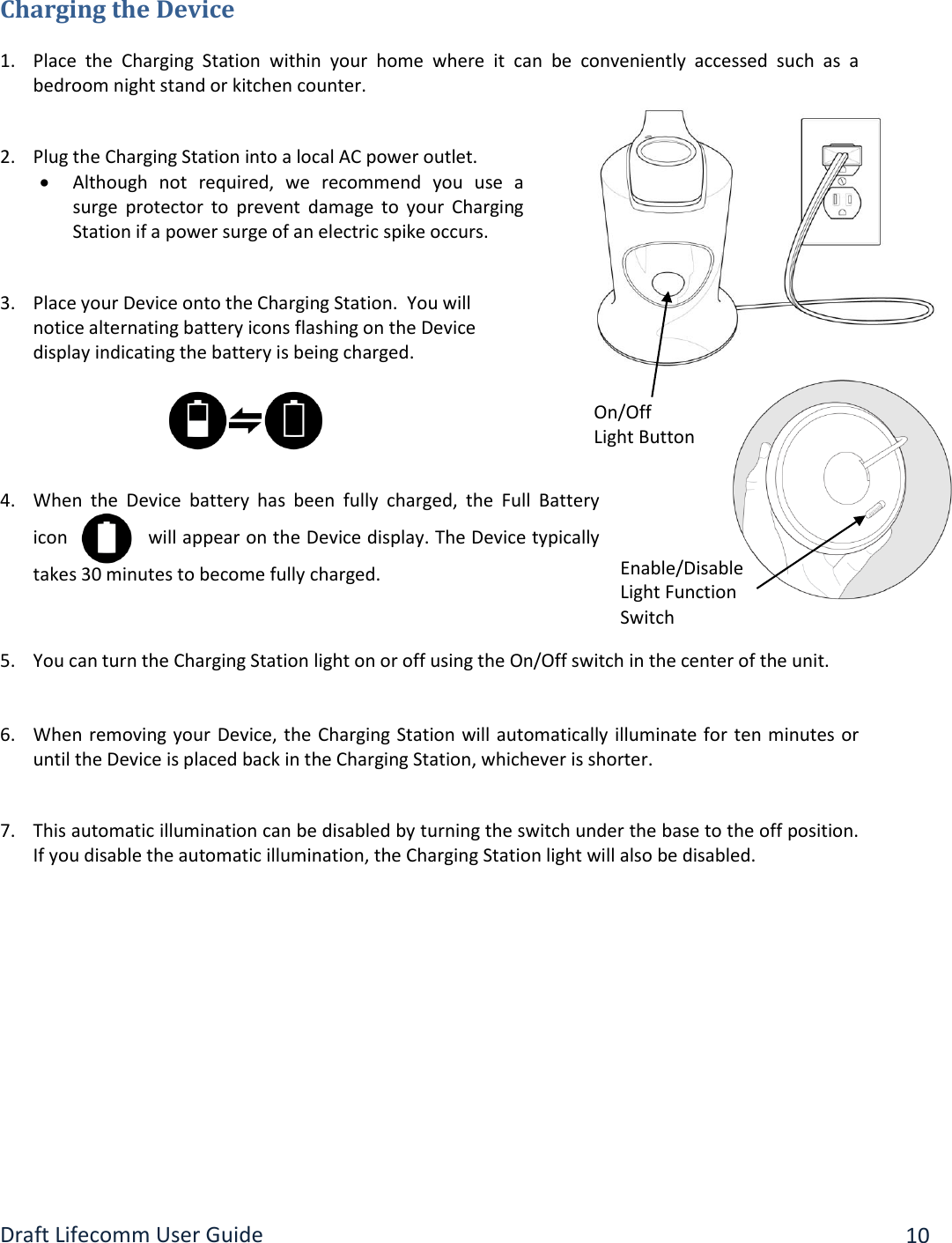 Charging the Device

1. Place the Charging Station within your home where it can be conveniently accessed such as a bedroom night stand or kitchen counter.

2. Plug the Charging Station into a local AC power outlet.
• Although not required, we recommend you use a surge protector to prevent damage to your Charging Station if a power surge of an electric spike occurs.

3. Place your Device onto the Charging Station. You will notice alternating battery icons flashing on the Device display indicating the battery is being charged.

On/Off
Light Button

4. When the Device battery has been fully charged, the Full Battery icon will appear on the Device display. The Device typically takes 30 minutes to become fully charged.

Enable/Disable
Light Function
Switch

5. You can turn the Charging Station light on or off using the On/Off switch in the center of the unit.

6. When removing your Device, the Charging Station will automatically illuminate for ten minutes or until the Device is placed back in the Charging Station, whichever is shorter.

7. This automatic illumination can be disabled by turning the switch under the base to the off position. If you disable the automatic illumination, the Charging Station light will also be disabled.

Draft Lifecomm User Guide 10