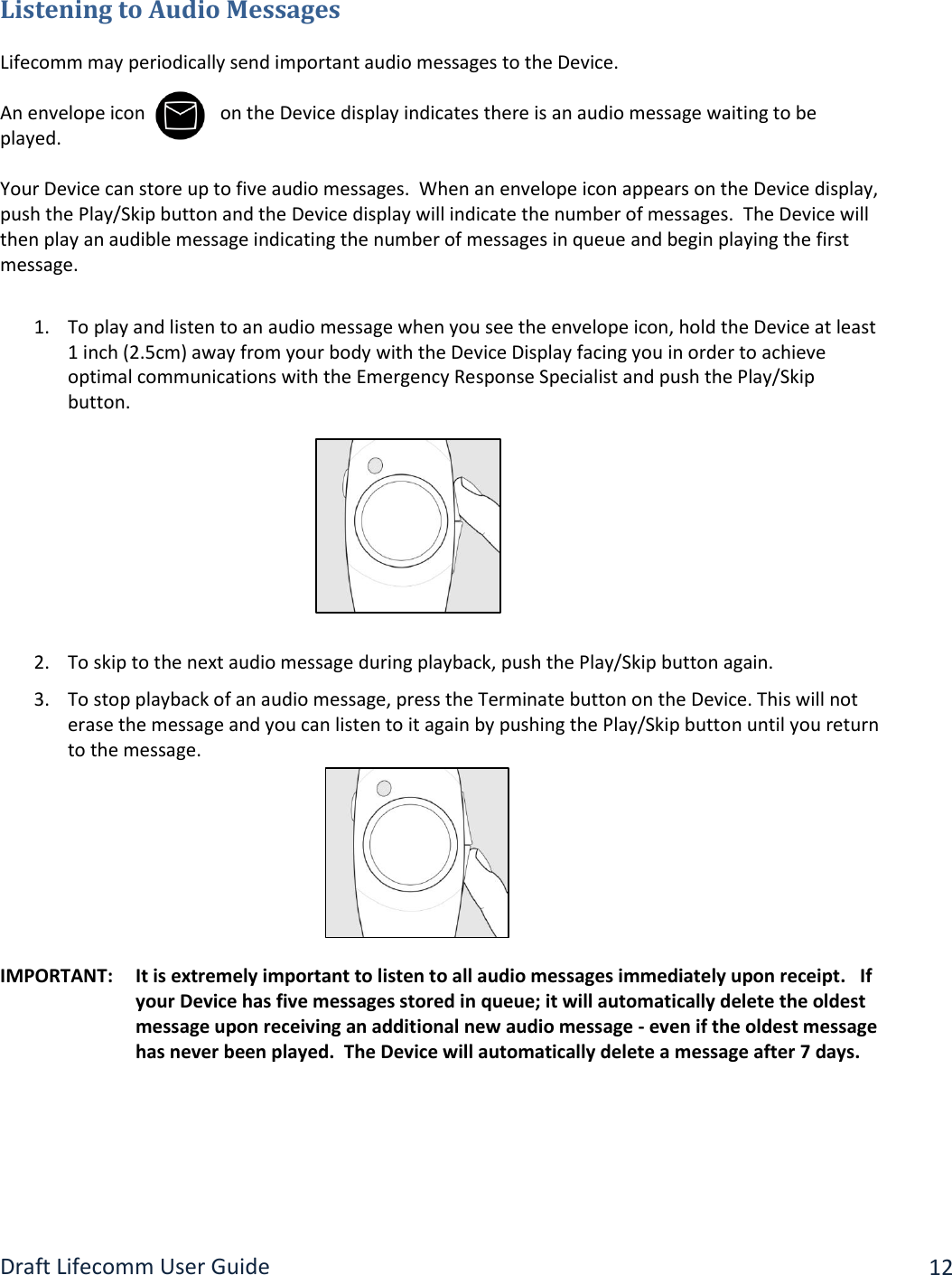 Listening to Audio Messages

Lifecomm may periodically send important audio messages to the Device.

An envelope icon on the Device display indicates there is an audio message waiting to be played.

Your Device can store up to five audio messages. When an envelope icon appears on the Device display, push the Play/Skip button and the Device display will indicate the number of messages. The Device will then play an audible message indicating the number of messages in queue and begin playing the first message.

1. To play and listen to an audio message when you see the envelope icon, hold the Device at least 1 inch (2.5cm) away from your body with the Device Display facing you in order to achieve optimal communications with the Emergency Response Specialist and push the Play/Skip button.

2. To skip to the next audio message during playback, push the Play/Skip button again.

3. To stop playback of an audio message, press the Terminate button on the Device. This will not erase the message and you can listen to it again by pushing the Play/Skip button until you return to the message.

IMPORTANT: It is extremely important to listen to all audio messages immediately upon receipt. If your Device has five messages stored in queue; it will automatically delete the oldest message upon receiving an additional new audio message - even if the oldest message has never been played. The Device will automatically delete a message after 7 days.

Draft Lifecomm User Guide 12