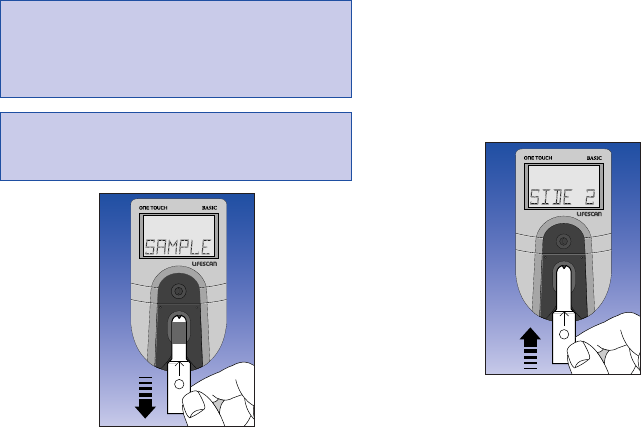 ONE TOUCH BASIC
SAMPLE
LIFESCAN

ONE TOUCH BASIC
SIDE 2
LIFESCAN