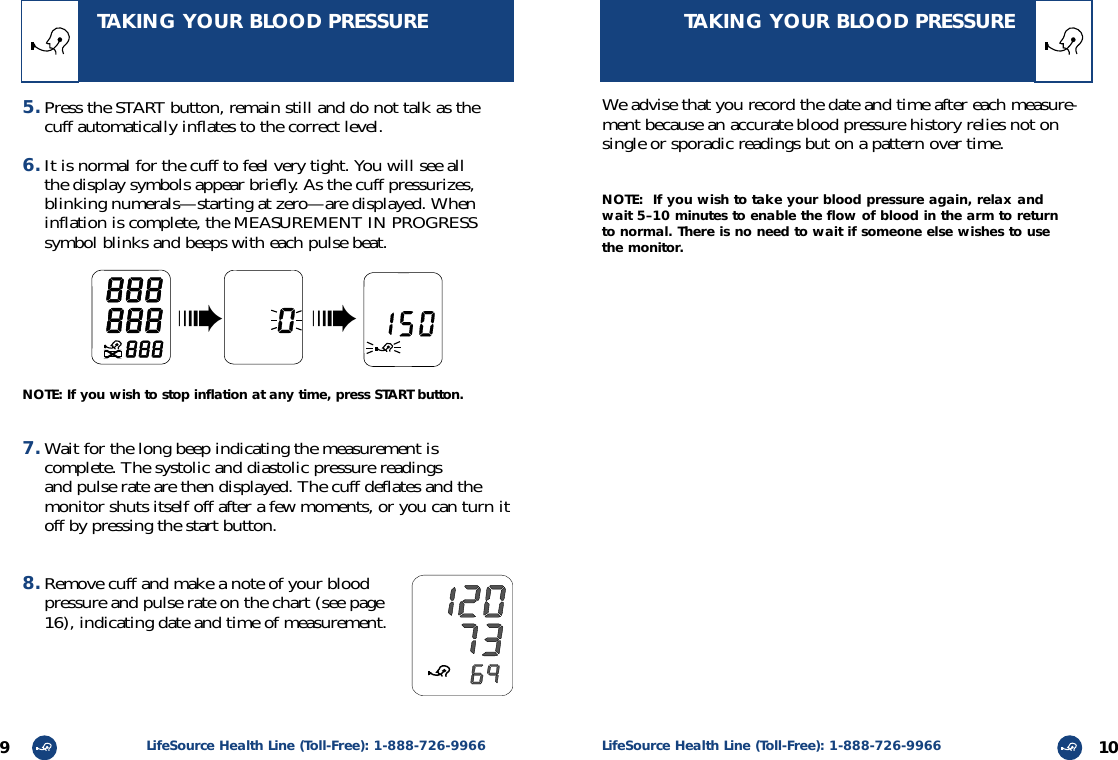 TAKING YOUR BLOOD PRESSURE

5. Press the START button, remain still and do not talk as the cuff automatically inflates to the correct level.

6. It is normal for the cuff to feel very tight. You will see all the display symbols appear briefly. As the cuff pressurizes, blinking numerals—starting at zero—are displayed. When inflation is complete, the MEASUREMENT IN PROGRESS symbol blinks and beeps with each pulse beat.

888
888
888

0

150

NOTE: If you wish to stop inflation at any time, press START button.

7. Wait for the long beep indicating the measurement is complete. The systolic and diastolic pressure readings and pulse rate are then displayed. The cuff deflates and the monitor shuts itself off after a few moments, or you can turn it off by pressing the start button.

8. Remove cuff and make a note of your blood pressure and pulse rate on the chart (see page 16), indicating date and time of measurement.

120
73
69

9 LifeSource Health Line (Toll-Free): 1-888-726-9966

TAKING YOUR BLOOD PRESSURE

We advise that you record the date and time after each measurement because an accurate blood pressure history relies not on single or sporadic readings but on a pattern over time.

NOTE: If you wish to take your blood pressure again, relax and wait 5–10 minutes to enable the flow of blood in the arm to return to normal. There is no need to wait if someone else wishes to use the monitor.

LifeSource Health Line (Toll-Free): 1-888-726-9966 10