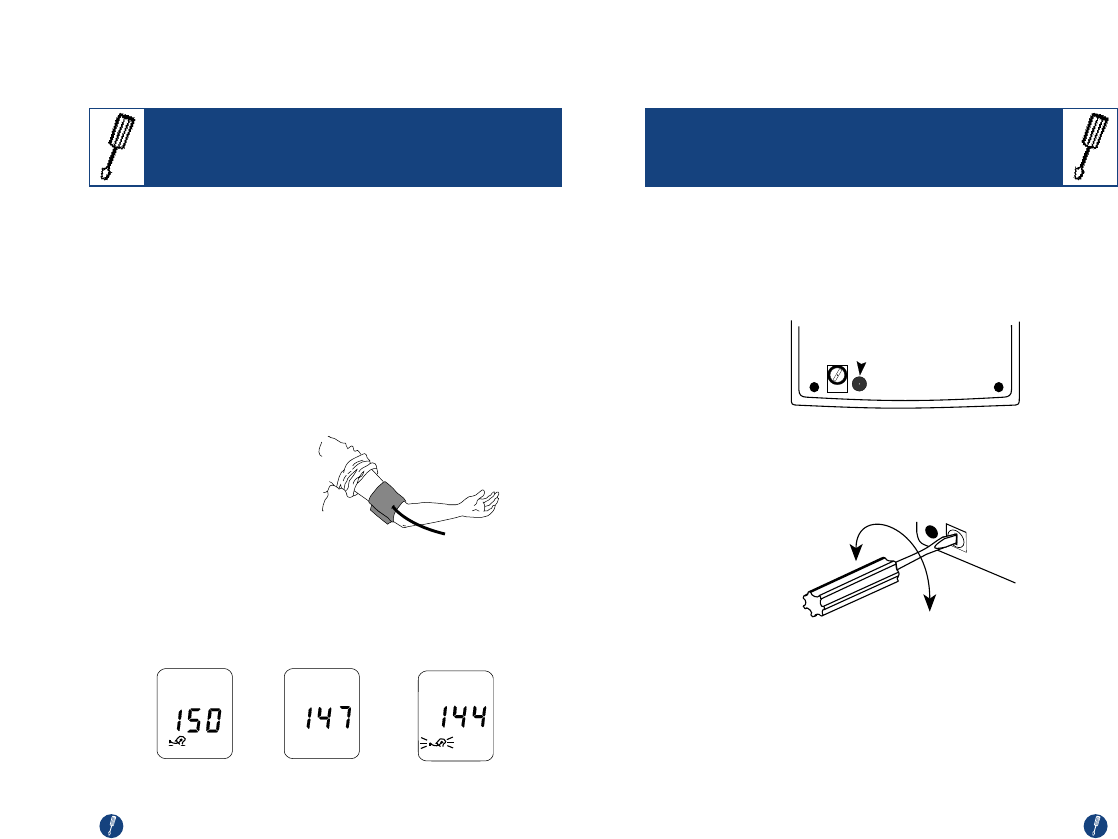 150

147

144