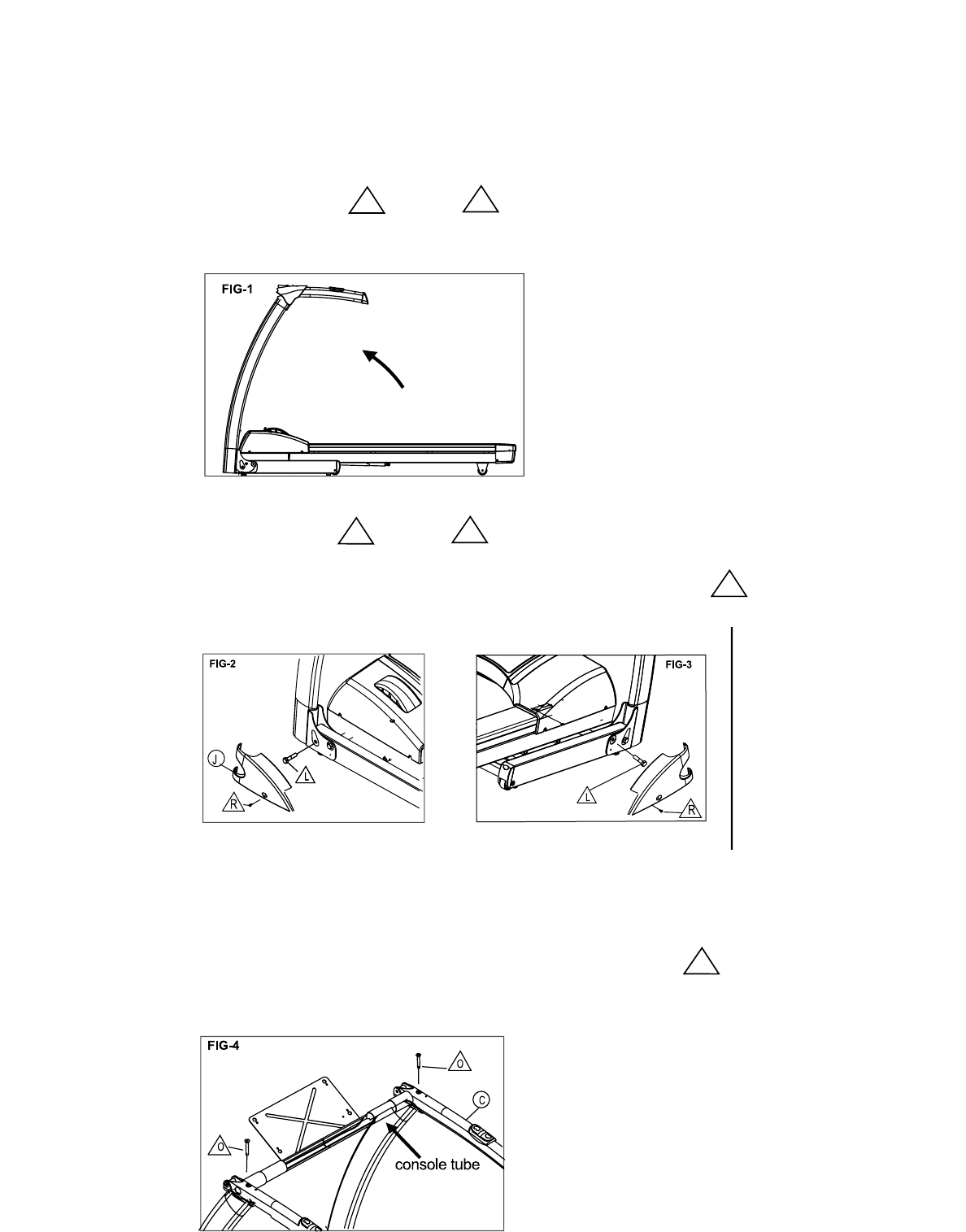 FIG-1

FIG-2

J

L

R

FIG-3

L

R

FIG-4

O

C

O

console tube