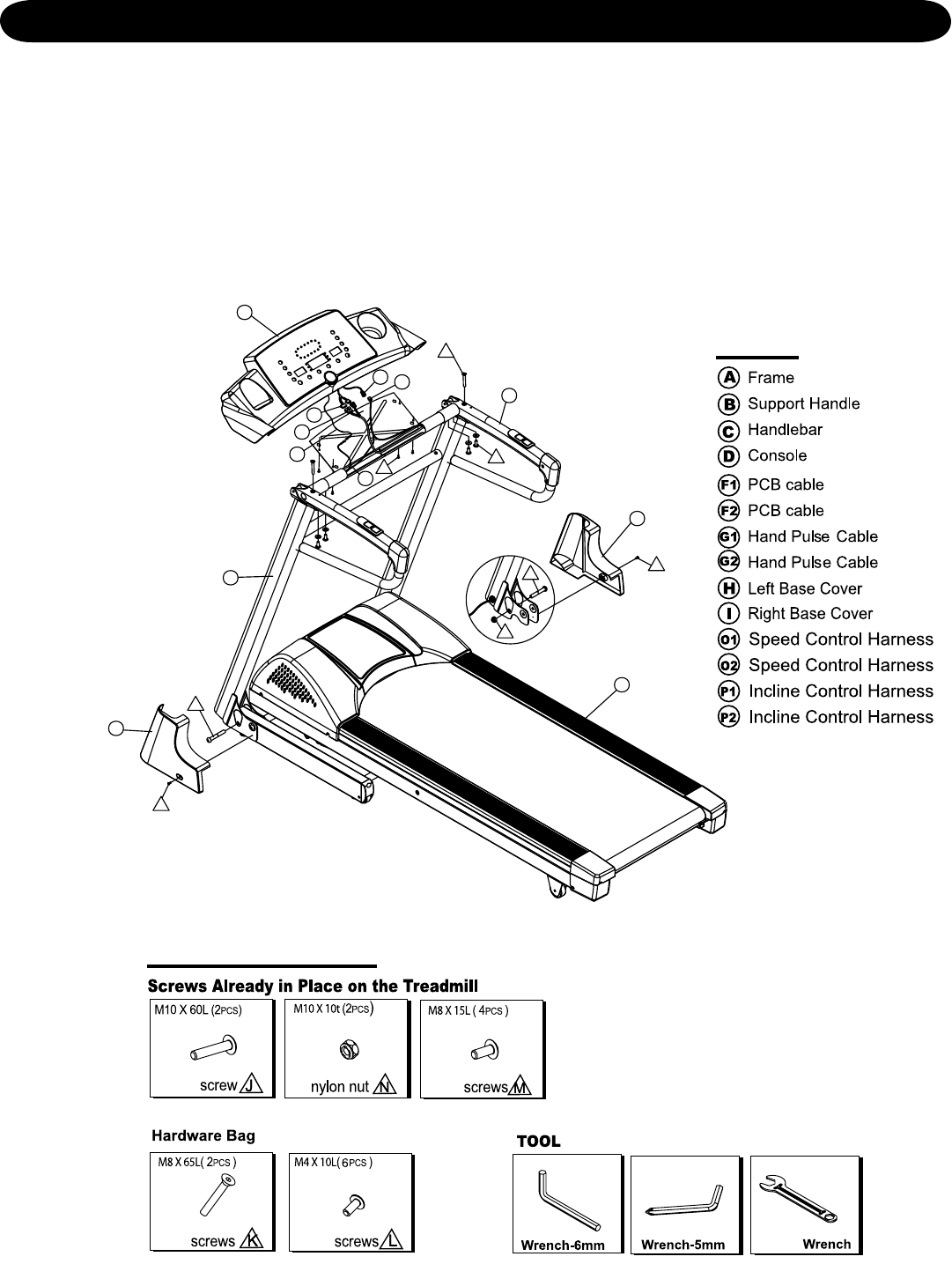 A Frame
B Support Handle
C Handlebar
D Console
F1 PCB cable
F2 PCB cable
G1 Hand Pulse Cable
G2 Hand Pulse Cable
H Left Base Cover
I Right Base Cover
O1 Speed Control Harness
O2 Speed Control Harness
P1 Incline Control Harness
P2 Incline Control Harness

Screws Already in Place on the Treadmill

M10 X 60L (2PCS) screw J

M10 X 10t (2PCS) nylon nut N

M8 X 15L ( 4PCS ) screws M

Hardware Bag

M8 X 65L( 2PCS ) screws K

M4 X 10L( 6PCS ) screws L

TOOL

Wrench-6mm

Wrench-5mm

Wrench