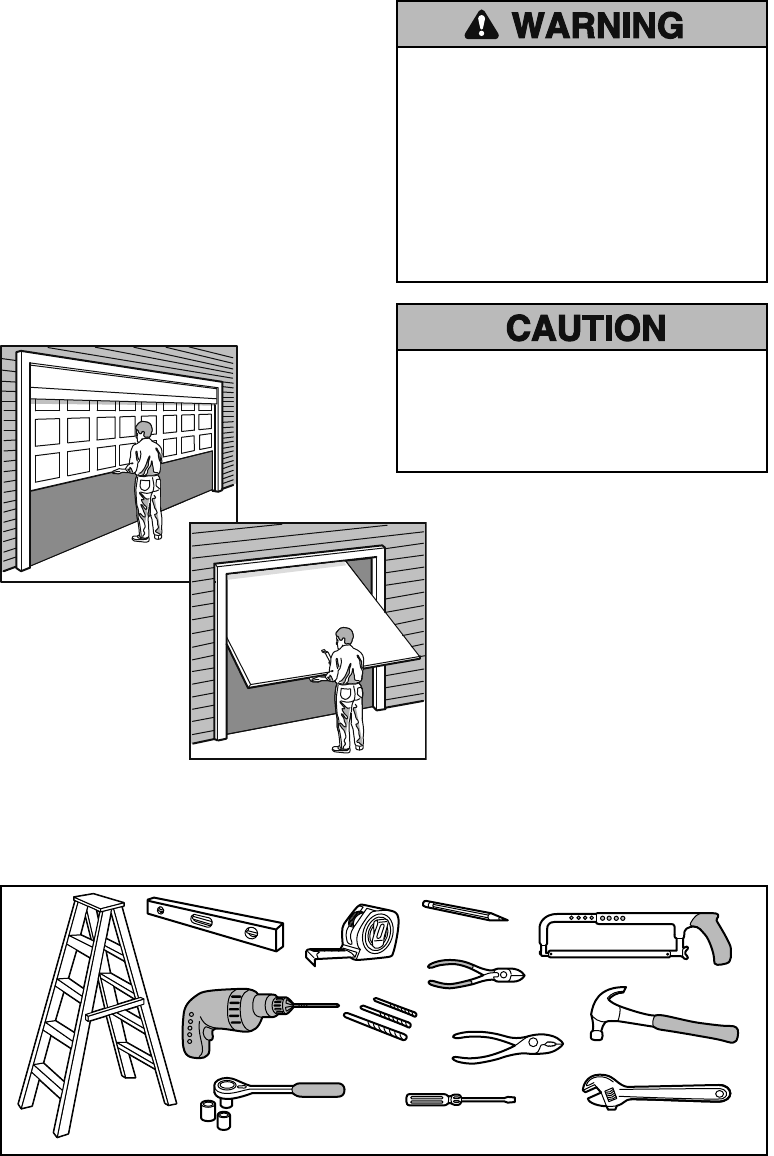 WARNING

CAUTION