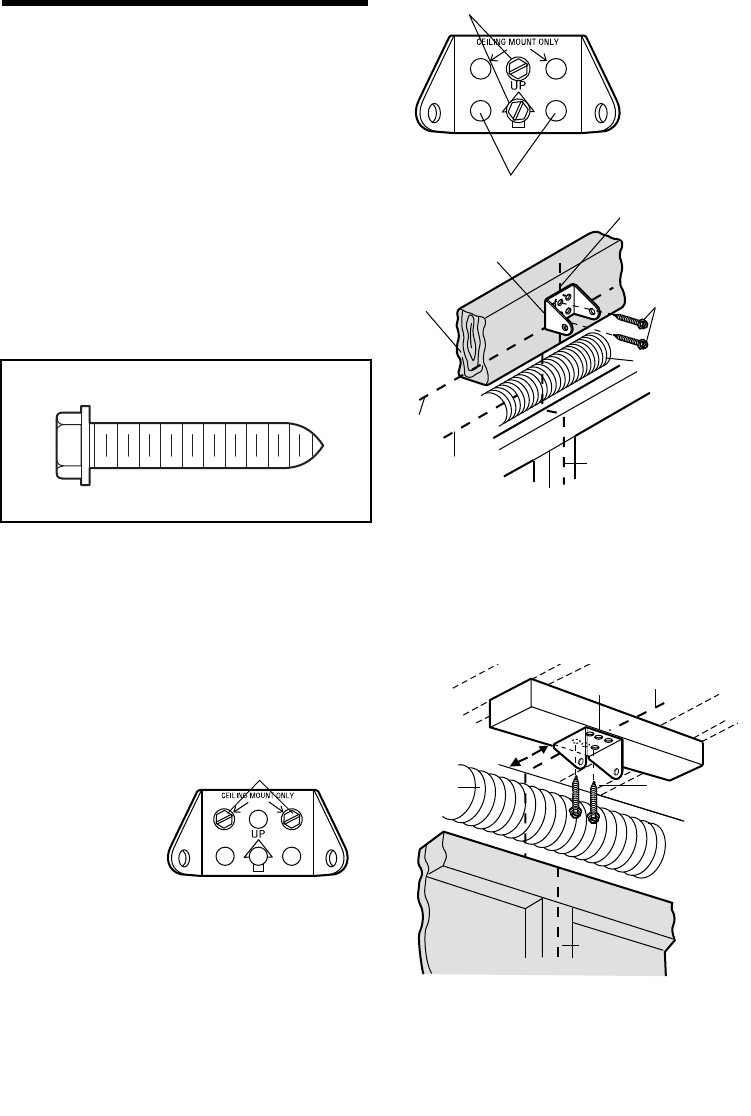 CEILING MOUNT ONLY
UP

CEILING MOUNT ONLY
UP