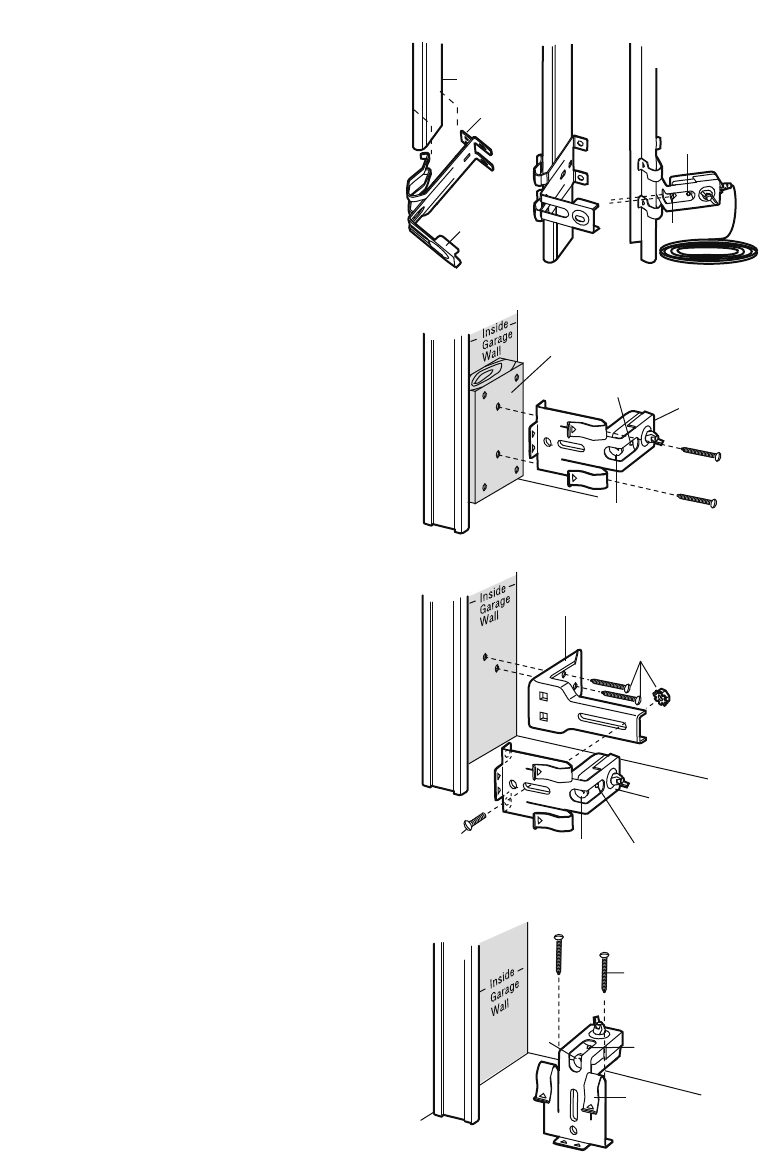 Inside Garage Wall

Inside Garage Wall

Inside Garage Wall