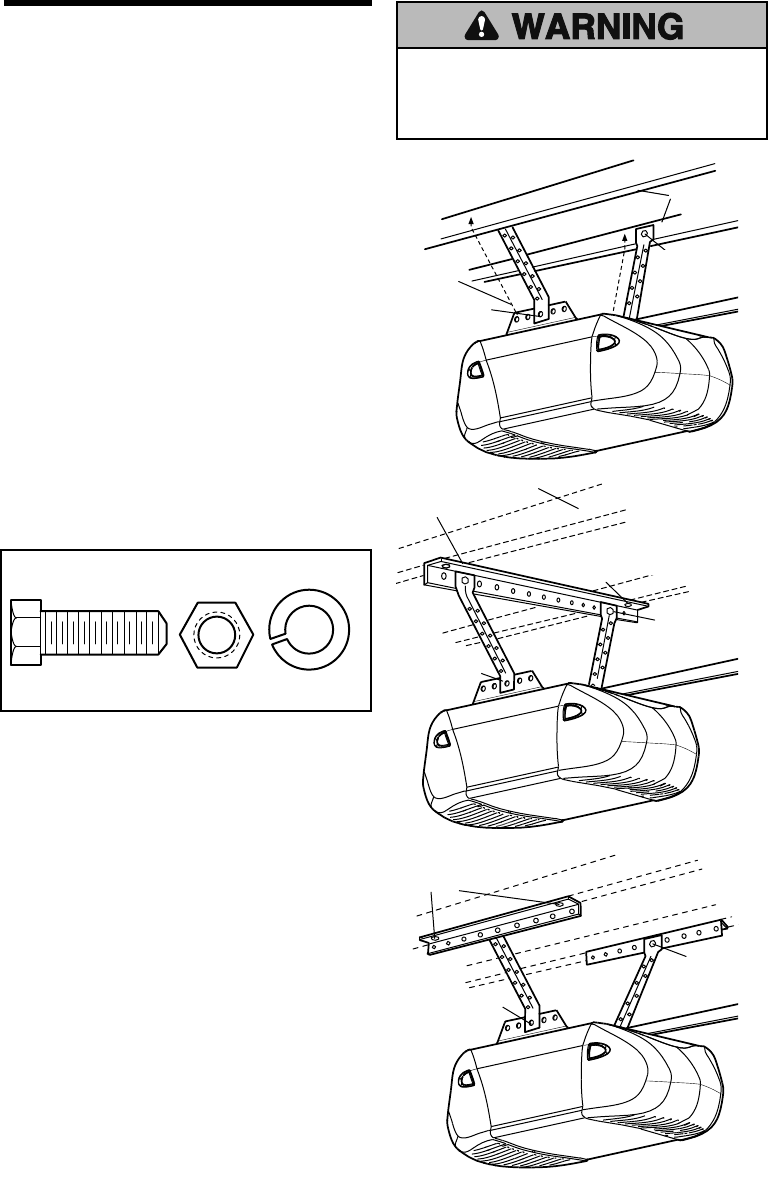 WARNING